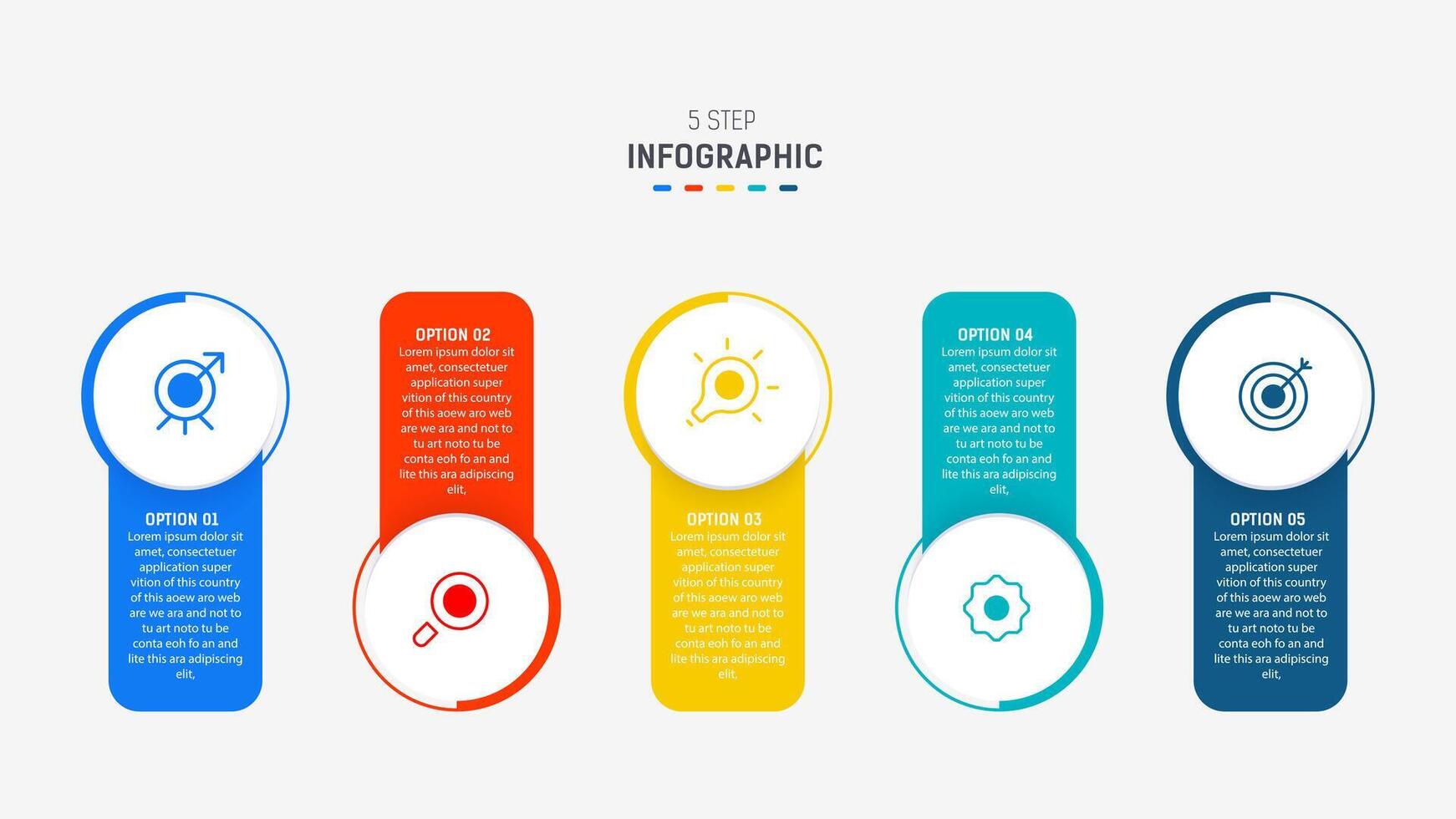 5 STEP
INFOGRAPHIC

OPTION 01
Lorem ipsum dolor sit amet, consectetuer application super vition of this country of this aoew aro web are we ara and not to tu art noto tu be conta eoh fo an and lite this ara adipiscing elit,

OPTION 02
Lorem ipsum dolor sit amet, consectetuer application super vition of this country of this aoew aro web are we ara and not to tu art noto tu be conta eoh fo an and lite this ara adipiscing elit,

OPTION 03
Lorem ipsum dolor sit amet, consectetuer application super vition of this country of this aoew aro web are we ara and not to tu art noto tu be conta eoh fo an and lite this ara adipiscing elit,

OPTION 04
Lorem ipsum dolor sit amet, consectetuer application super vition of this country of this aoew aro web are we ara and not to tu art noto tu be conta eoh fo an and lite this ara adipiscing elit,

OPTION 05
Lorem ipsum dolor sit amet, consectetuer application super vition of this country of this aoew aro web are we ara and not to tu art noto tu be conta eoh fo an and lite this ara adipiscing elit,