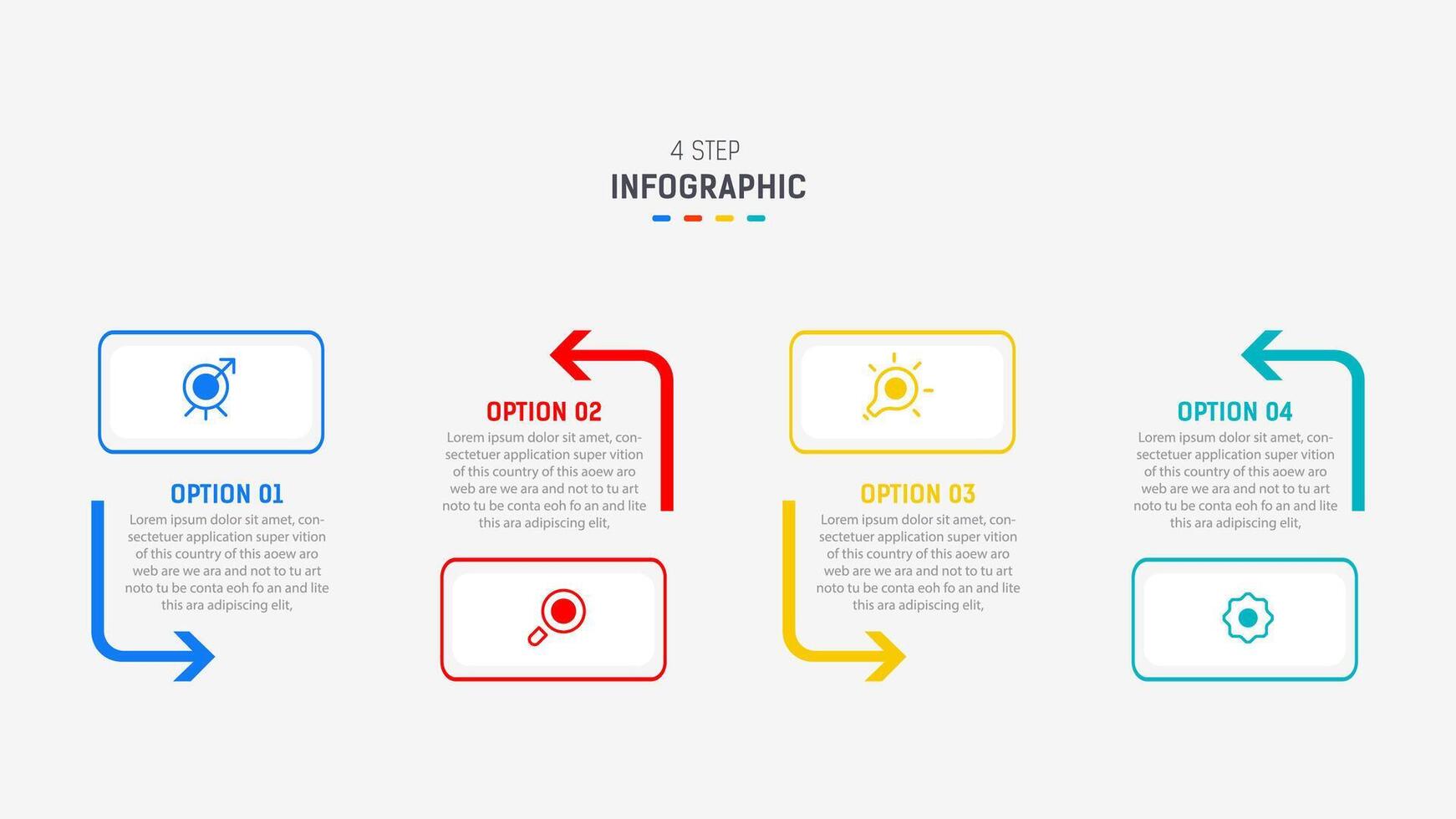 4 STEP
INFOGRAPHIC

OPTION 01
Lorem ipsum dolor sit amet, consectetuer application super vition of this country of this aoew aro web are we ara and not to tu art noto tu be conta eoh fo an and lite this ara adipiscing elit,

OPTION 02
Lorem ipsum dolor sit amet, consectetuer application super vition of this country of this aoew aro web are we ara and not to tu art noto tu be conta eoh fo an and lite this ara adipiscing elit,

OPTION 03
Lorem ipsum dolor sit amet, consectetuer application super vition of this country of this aoew aro web are we ara and not to tu art noto tu be conta eoh fo an and lite this ara adipiscing elit,

OPTION 04
Lorem ipsum dolor sit amet, consectetuer application super vition of this country of this aoew aro web are we ara and not to tu art noto tu be conta eoh fo an and lite this ara adipiscing elit,