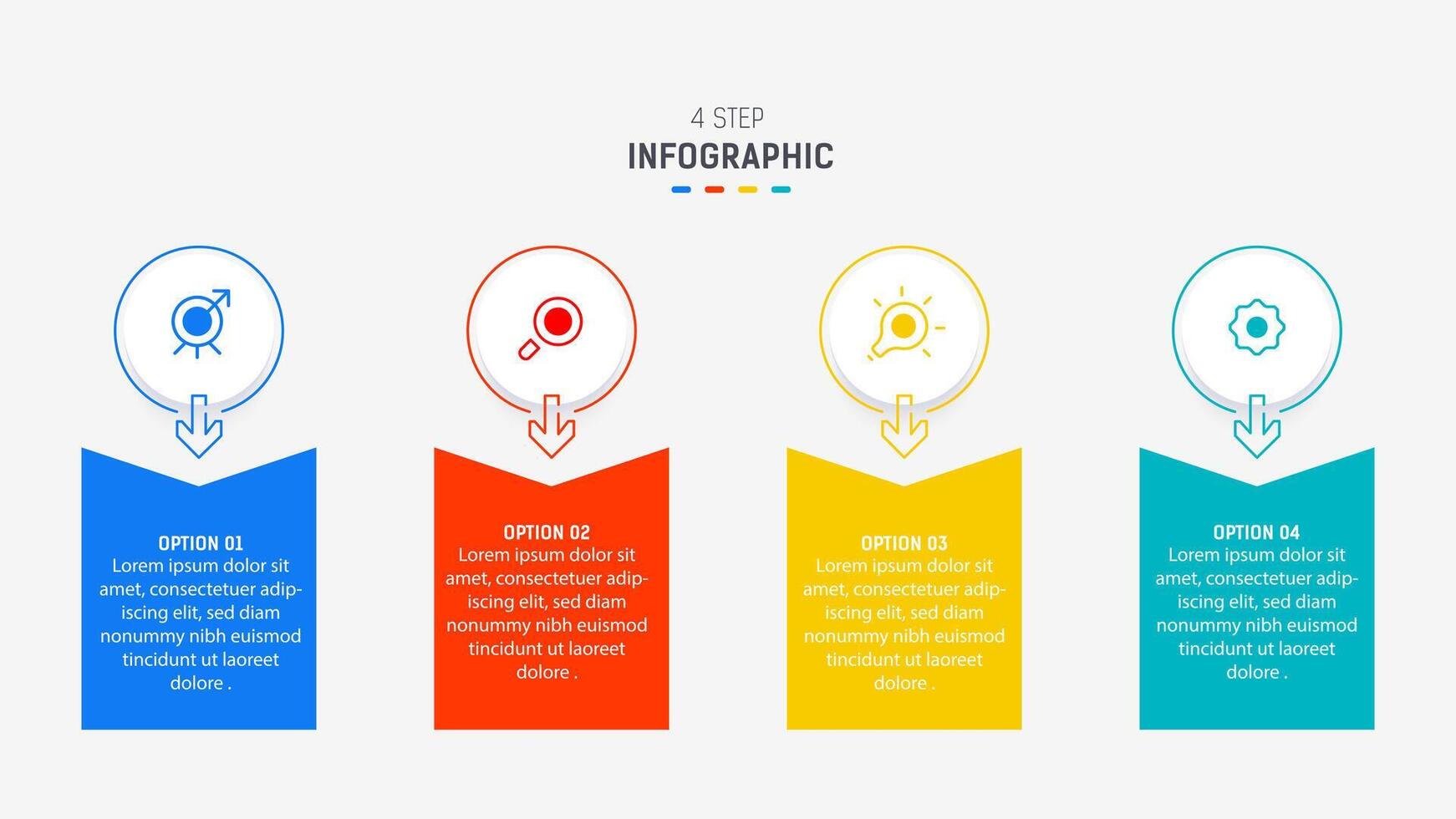 4 STEP
INFOGRAPHIC

OPTION 01
Lorem ipsum dolor sit amet, consectetuer adipiscing elit, sed diam nonummy nibh euismod tincidunt ut laoreet dolore .

OPTION 02
Lorem ipsum dolor sit amet, consectetuer adipiscing elit, sed diam nonummy nibh euismod tincidunt ut laoreet dolore .

OPTION 03
Lorem ipsum dolor sit amet, consectetuer adipiscing elit, sed diam nonummy nibh euismod tincidunt ut laoreet dolore .

OPTION 04
Lorem ipsum dolor sit amet, consectetuer adipiscing elit, sed diam nonummy nibh euismod tincidunt ut laoreet dolore .