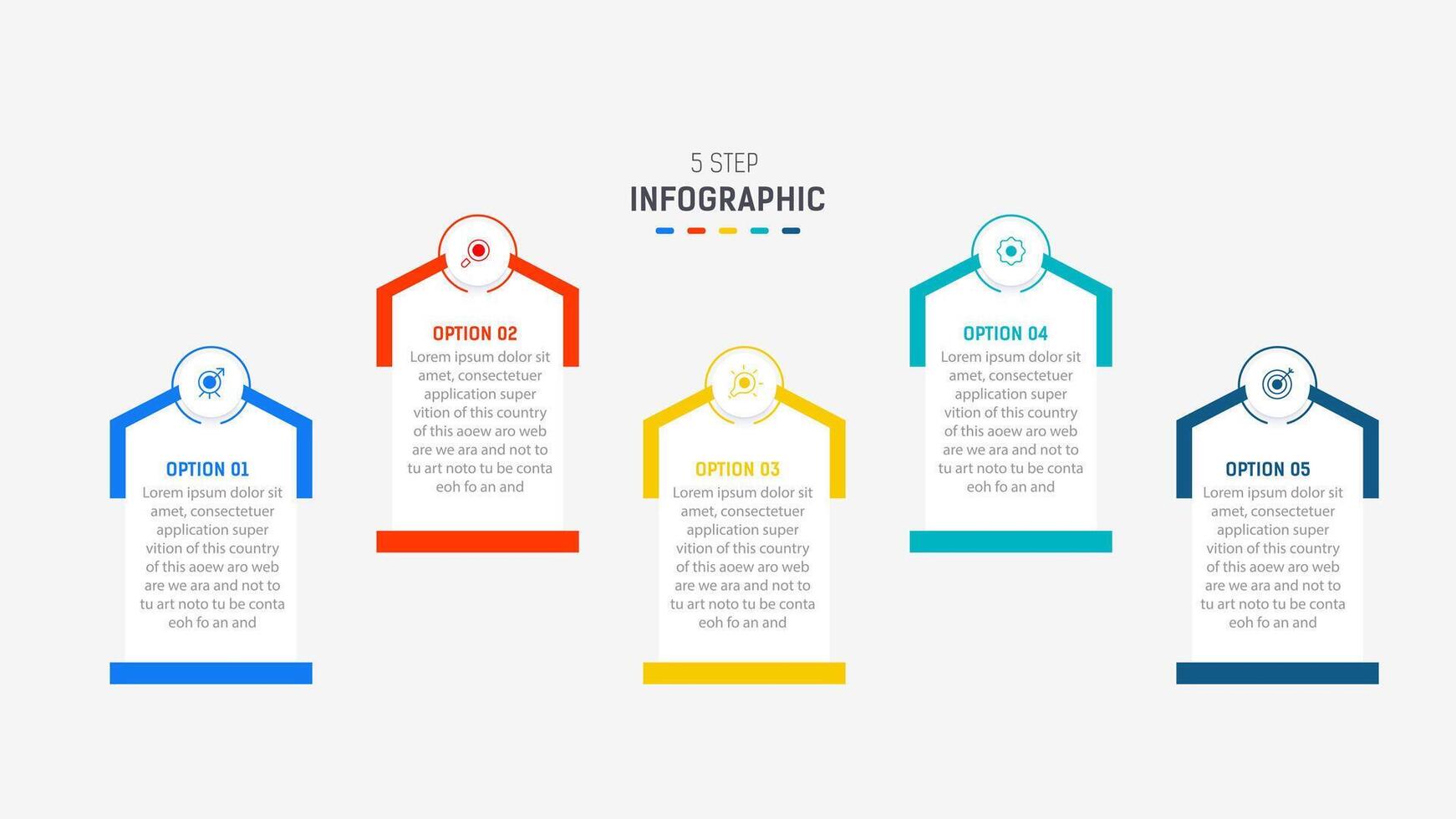 5 STEP
INFOGRAPHIC

OPTION 01
Lorem ipsum dolor sit amet, consectetuer application super vition of this country of this aoew aro web are we ara and not to tu art noto tu be conta eoh fo an and

OPTION 02
Lorem ipsum dolor sit amet, consectetuer application super vition of this country of this aoew aro web are we ara and not to tu art noto tu be conta eoh fo an and

OPTION 03
Lorem ipsum dolor sit amet, consectetuer application super vition of this country of this aoew aro web are we ara and not to tu art noto tu be conta eoh fo an and

OPTION 04
Lorem ipsum dolor sit amet, consectetuer application super vition of this country of this aoew aro web are we ara and not to tu art noto tu be conta eoh fo an and

OPTION 05
Lorem ipsum dolor sit amet, consectetuer application super vition of this country of this aoew aro web are we ara and not to tu art noto tu be conta eoh fo an and