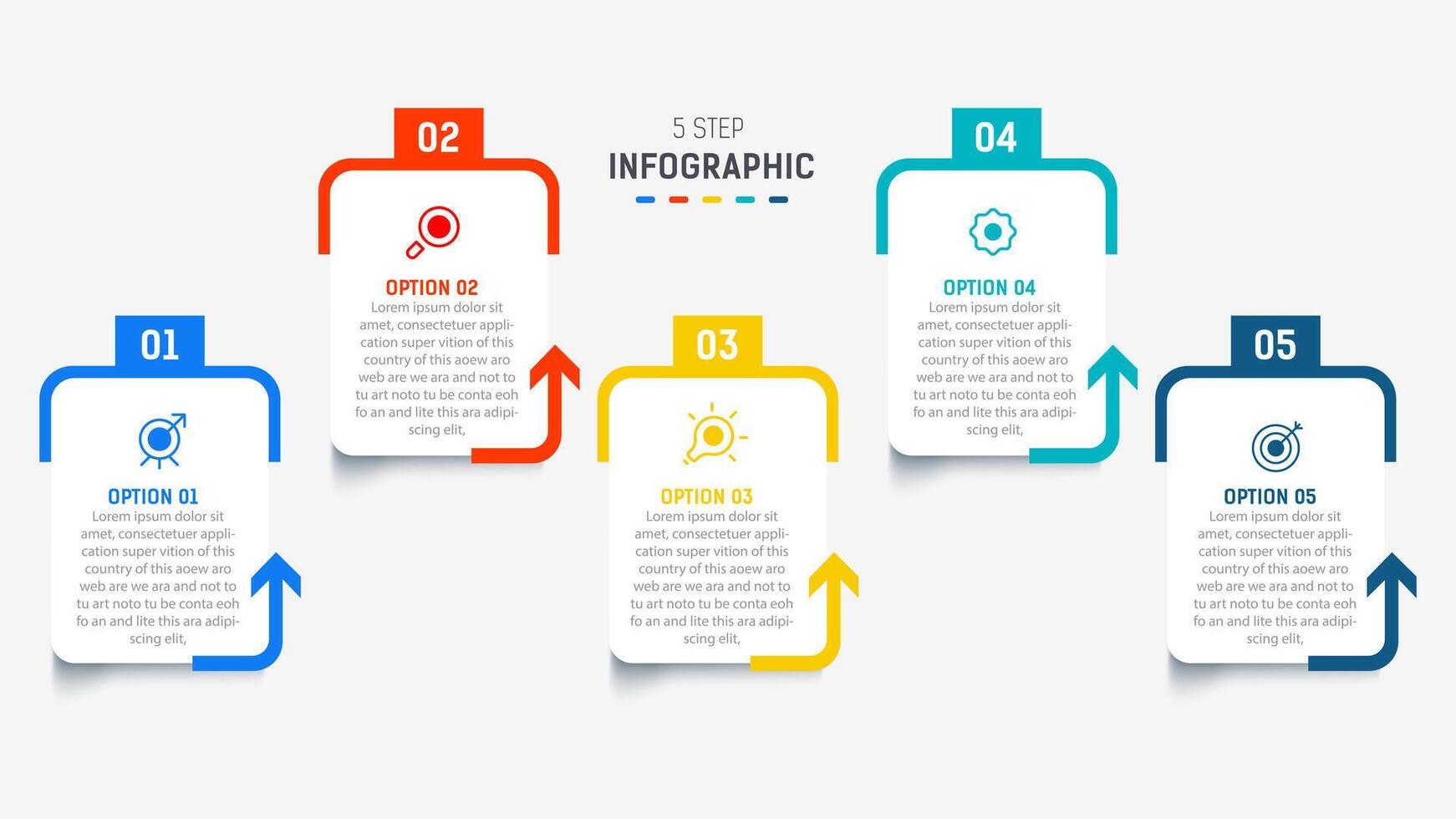 5 STEP
INFOGRAPHIC

01
OPTION 01
Lorem ipsum dolor sit amet, consectetuer application super vition of this country of this aoew aro web are we ara and not to tu art noto tu be conta eoh fo an and lite this ara adipiscing elit,

02
OPTION 02
Lorem ipsum dolor sit amet, consectetuer application super vition of this country of this aoew aro web are we ara and not to tu art noto tu be conta eoh fo an and lite this ara adipiscing elit,

03
OPTION 03
Lorem ipsum dolor sit amet, consectetuer application super vition of this country of this aoew aro web are we ara and not to tu art noto tu be conta eoh fo an and lite this ara adipiscing elit,

04
OPTION 04
Lorem ipsum dolor sit amet, consectetuer application super vition of this country of this aoew aro web are we ara and not to tu art noto tu be conta eoh fo an and lite this ara adipiscing elit,

05
OPTION 05
Lorem ipsum dolor sit amet, consectetuer application super vition of this country of this aoew aro web are we ara and not to tu art noto tu be conta eoh fo an and lite this ara adipiscing elit,