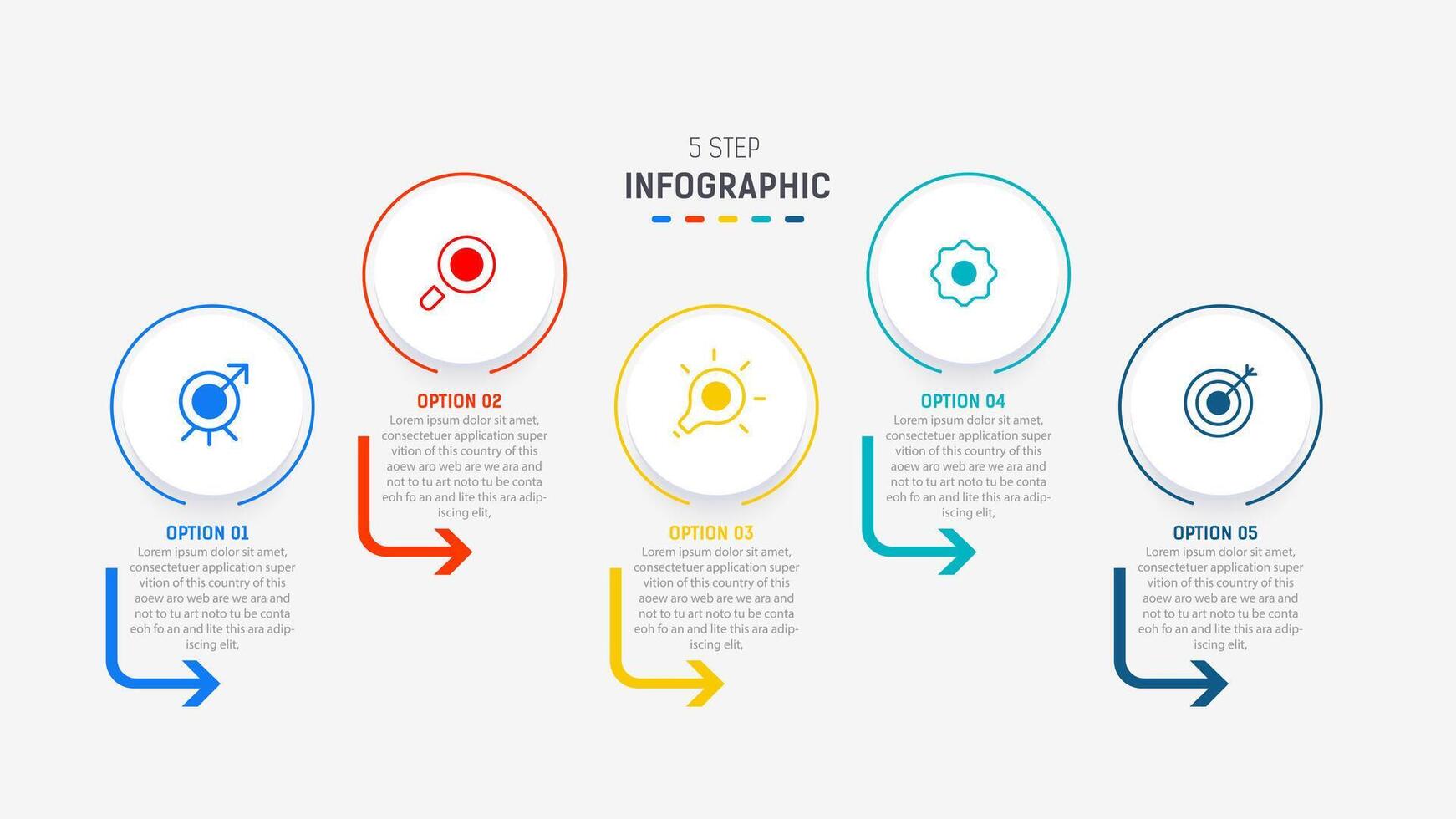 5 STEP
INFOGRAPHIC

OPTION 01
Lorem ipsum dolor sit amet, consectetuer application super vition of this country of this aoew aro web are we ara and not to tu art noto tu be conta eoh fo an and lite this ara adipiscing elit,

OPTION 02
Lorem ipsum dolor sit amet, consectetuer application super vition of this country of this aoew aro web are we ara and not to tu art noto tu be conta eoh fo an and lite this ara adipiscing elit,

OPTION 03
Lorem ipsum dolor sit amet, consectetuer application super vition of this country of this aoew aro web are we ara and not to tu art noto tu be conta eoh fo an and lite this ara adipiscing elit,

OPTION 04
Lorem ipsum dolor sit amet, consectetuer application super vition of this country of this aoew aro web are we ara and not to tu art noto tu be conta eoh fo an and lite this ara adipiscing elit,

OPTION 05
Lorem ipsum dolor sit amet, consectetuer application super vition of this country of this aoew aro web are we ara and not to tu art noto tu be conta eoh fo an and lite this ara adipiscing elit,