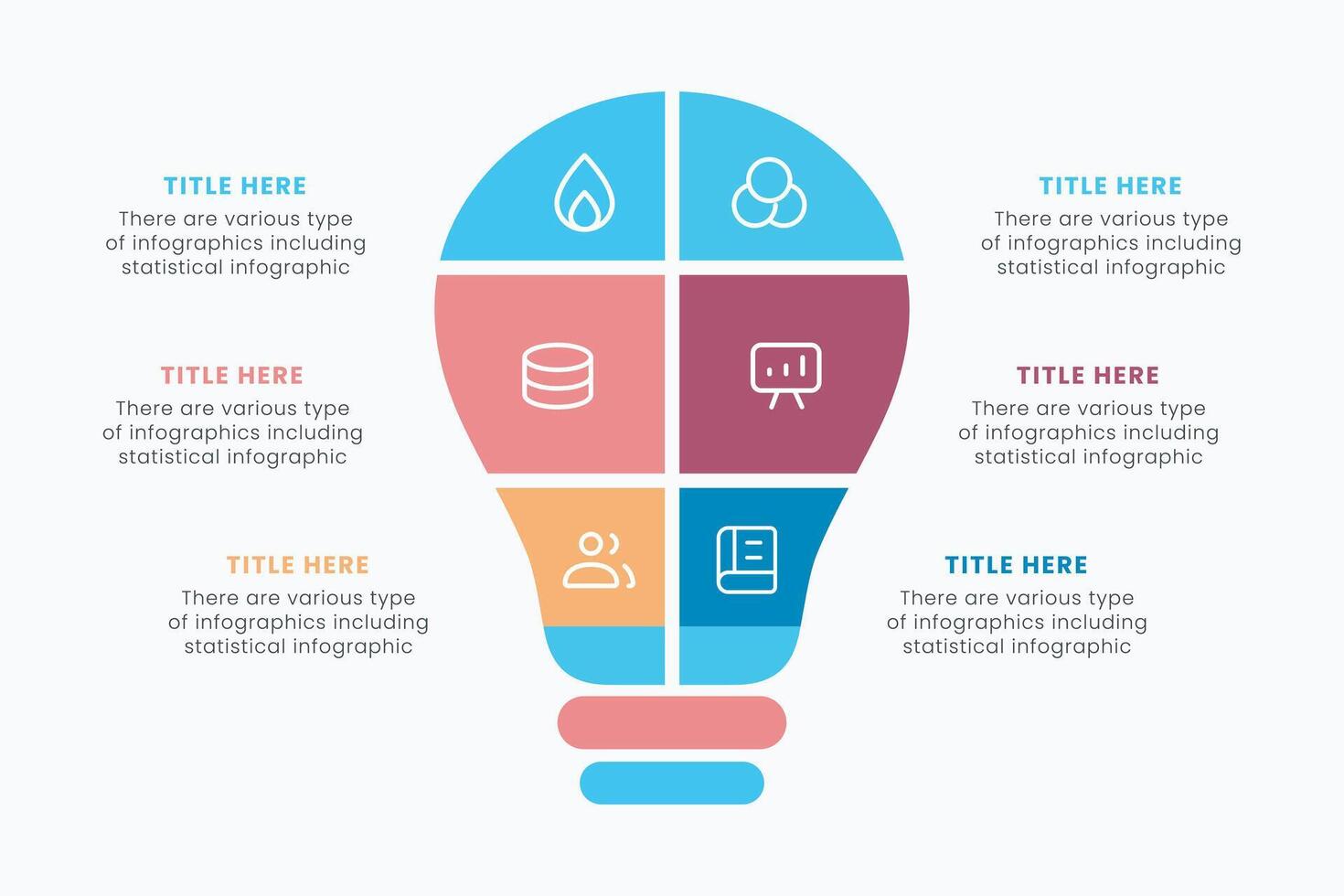 TITLE HERE
There are various type of infographics including statistical infographic

TITLE HERE
There are various type of infographics including statistical infographic

TITLE HERE
There are various type of infographics including statistical infographic

TITLE HERE
There are various type of infographics including statistical infographic

TITLE HERE
There are various type of infographics including statistical infographic

TITLE HERE
There are various type of infographics including statistical infographic