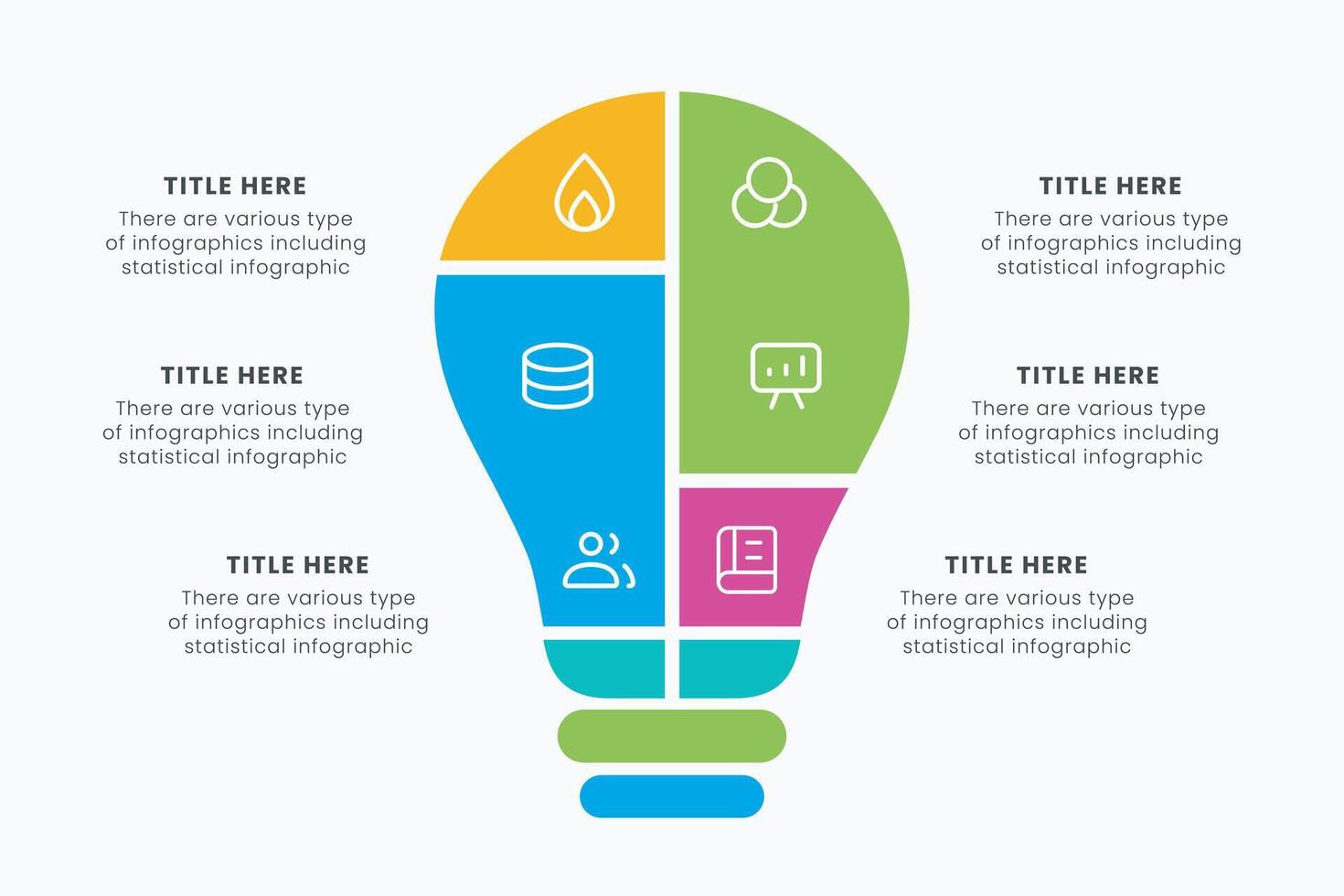 TITLE HERE
There are various type of infographics including statistical infographic

TITLE HERE
There are various type of infographics including statistical infographic

TITLE HERE
There are various type of infographics including statistical infographic

TITLE HERE
There are various type of infographics including statistical infographic

TITLE HERE
There are various type of infographics including statistical infographic

TITLE HERE
There are various type of infographics including statistical infographic