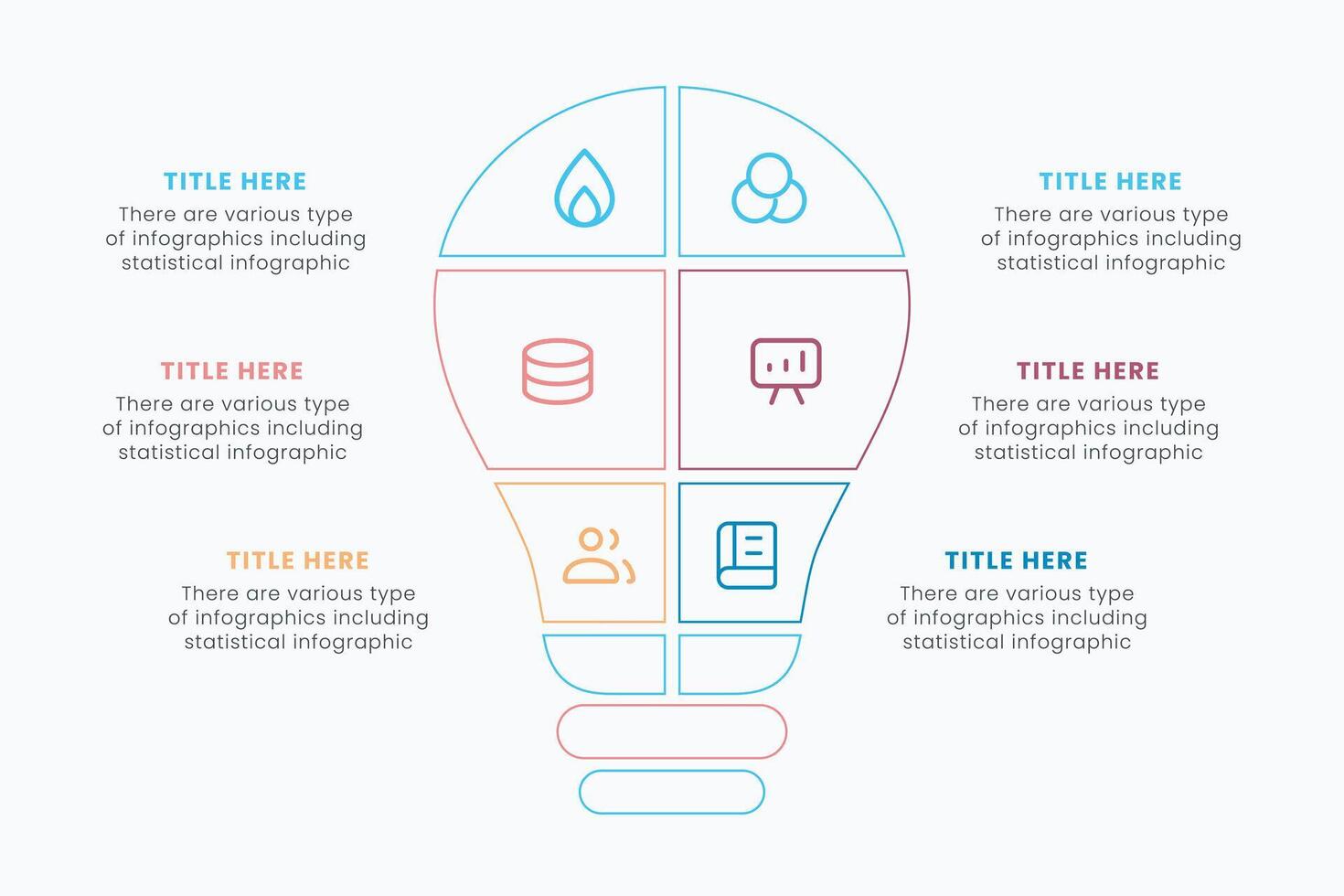 TITLE HERE
There are various type of infographics including statistical infographic

TITLE HERE
There are various type of infographics including statistical infographic

TITLE HERE
There are various type of infographics including statistical infographic

TITLE HERE
There are various type of infographics including statistical infographic

TITLE HERE
There are various type of infographics including statistical infographic

TITLE HERE
There are various type of infographics including statistical infographic