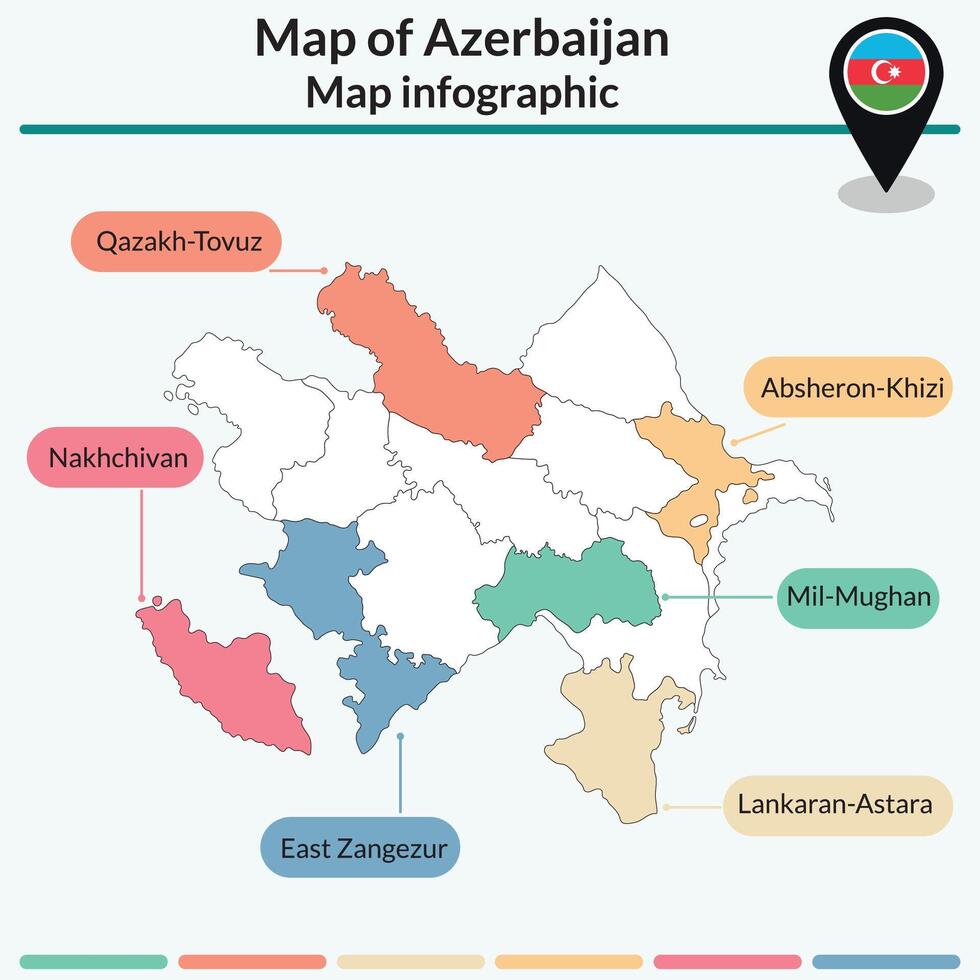 Map of Azerbaijan
Map infographic

Qazakh-Tovuz

Absheron-Khizi

Nakhchivan

Mil-Mughan

Lankaran-Astara

East Zangezur