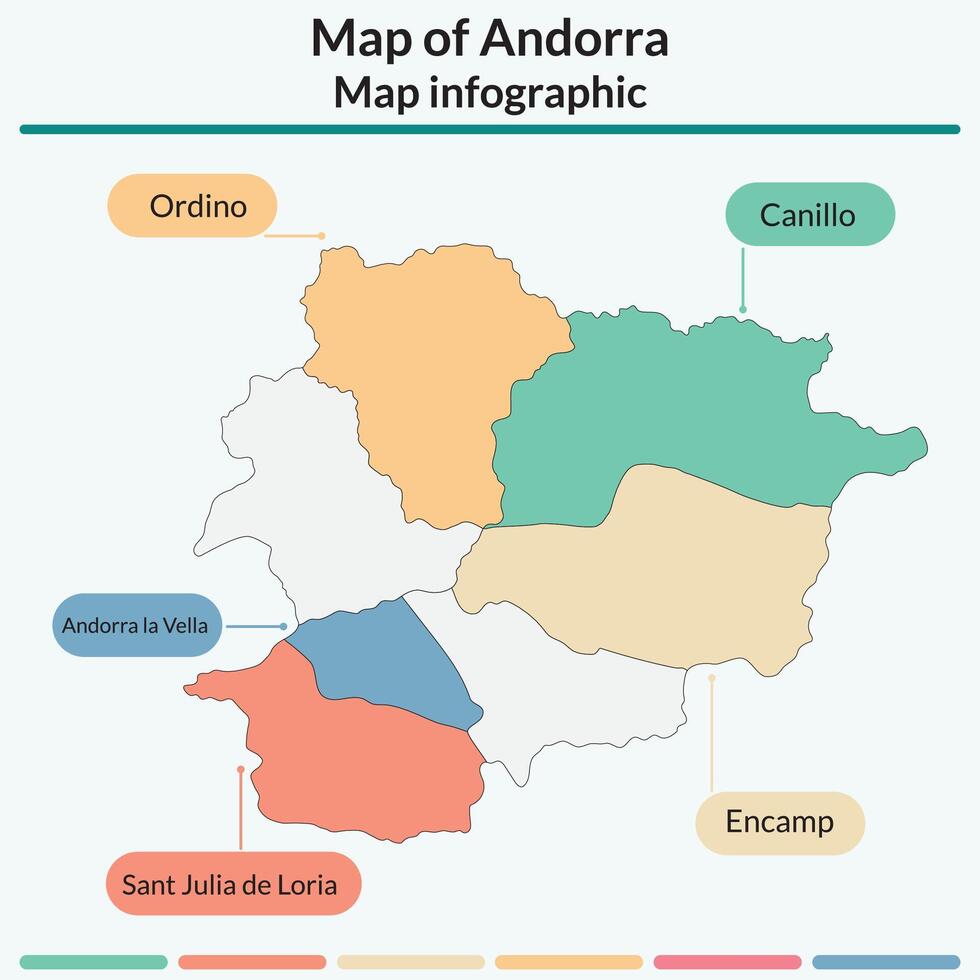 Map of Andorra
Map infographic

Ordino

Canillo

Andorra la Vella

Encamp

Sant Julia de Loria