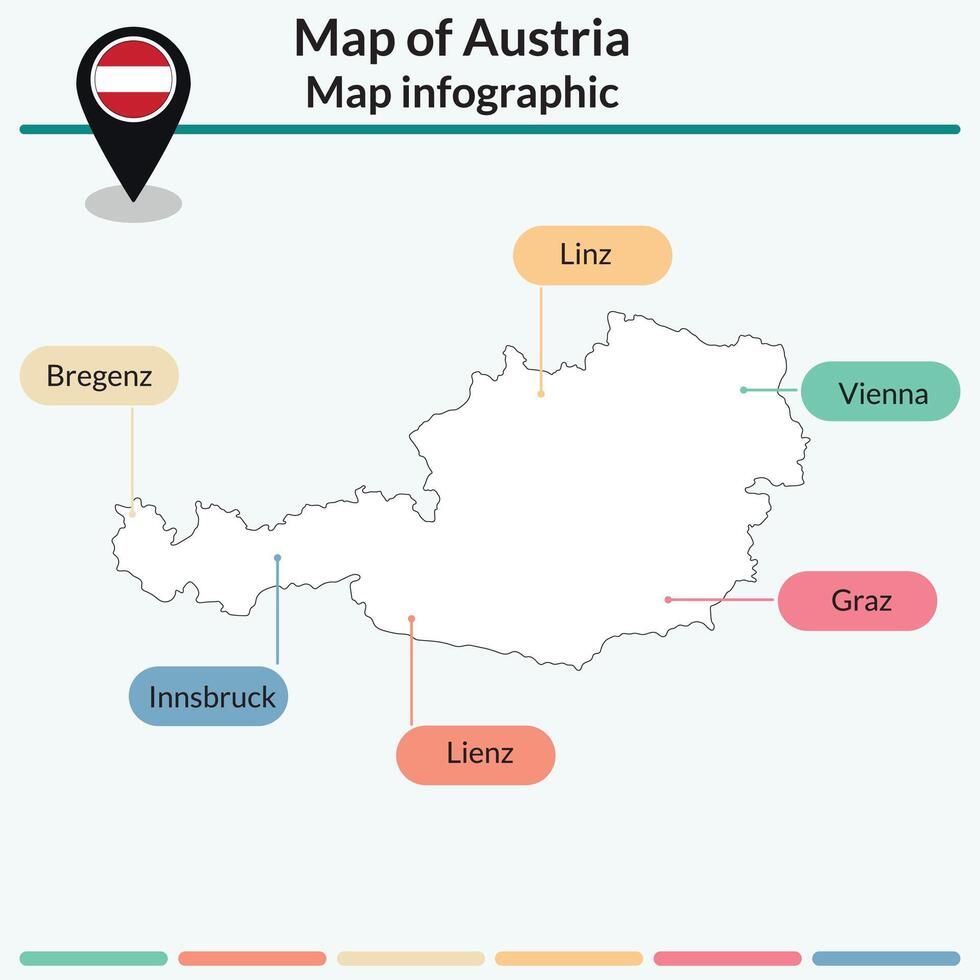 Map of Austria
Map infographic

Linz

Bregenz

Vienna

Graz

Innsbruck

Lienz