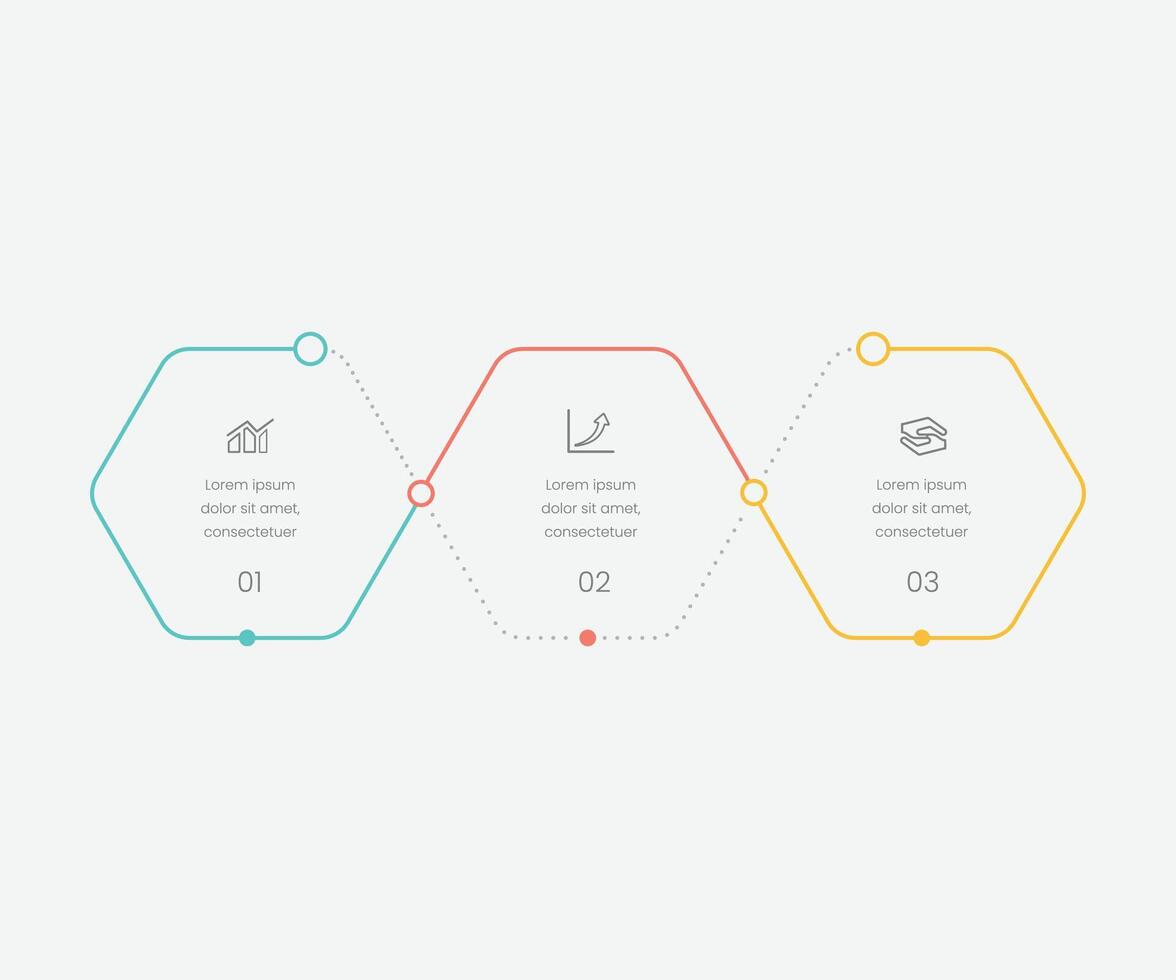 Lorem ipsum dolor sit amet, consectetuer

01

Lorem ipsum dolor sit amet, consectetuer

02

Lorem ipsum dolor sit amet, consectetuer

03