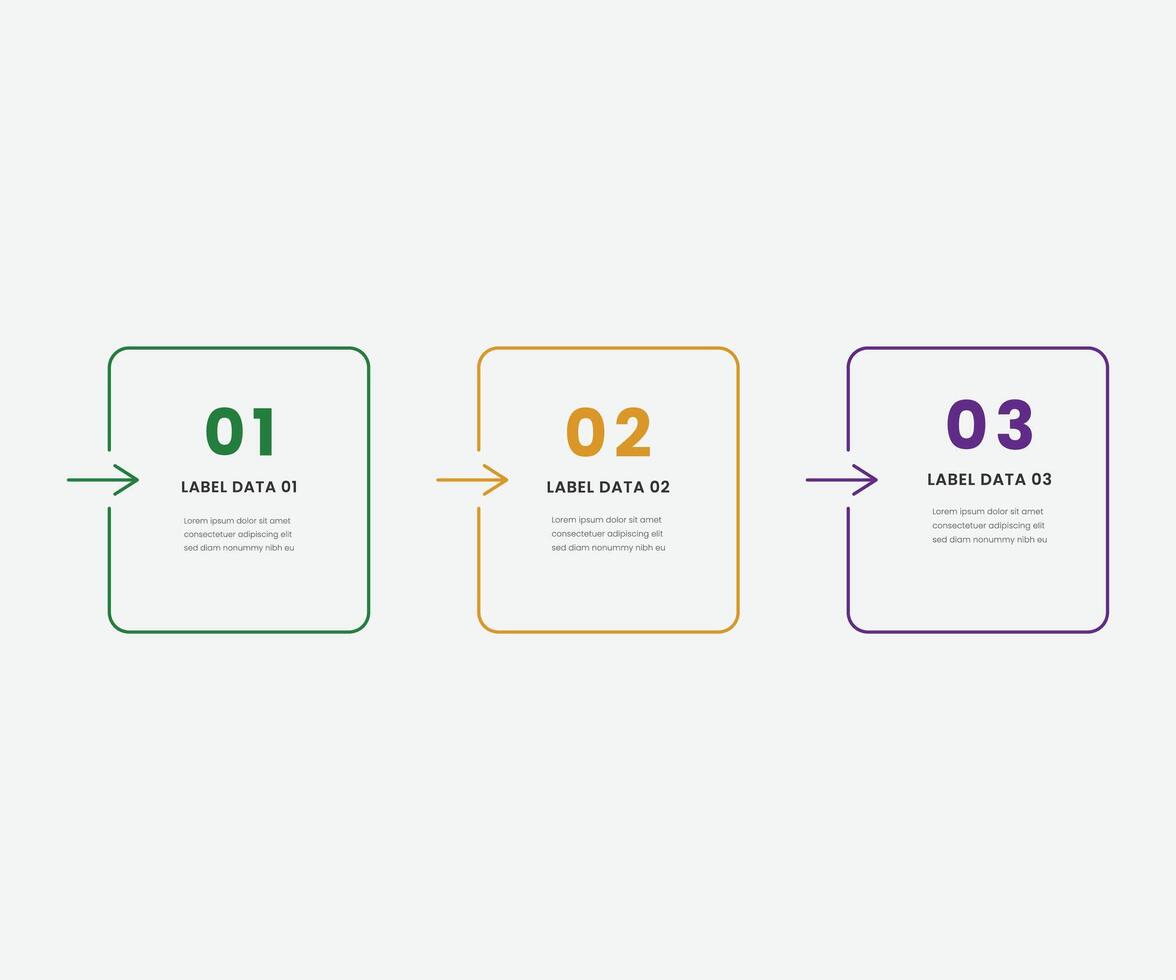 01

LABEL DATA 01

Lorem ipsum dolor sit amet consectetuer adipiscing elit sed diam nonummy nibh eu

02

LABEL DATA 02

Lorem ipsum dolor sit amet consectetuer adipiscing elit sed diam nonummy nibh eu

03

LABEL DATA 03

Lorem ipsum dolor sit amet consectetuer adipiscing elit sed diam nonummy nibh eu