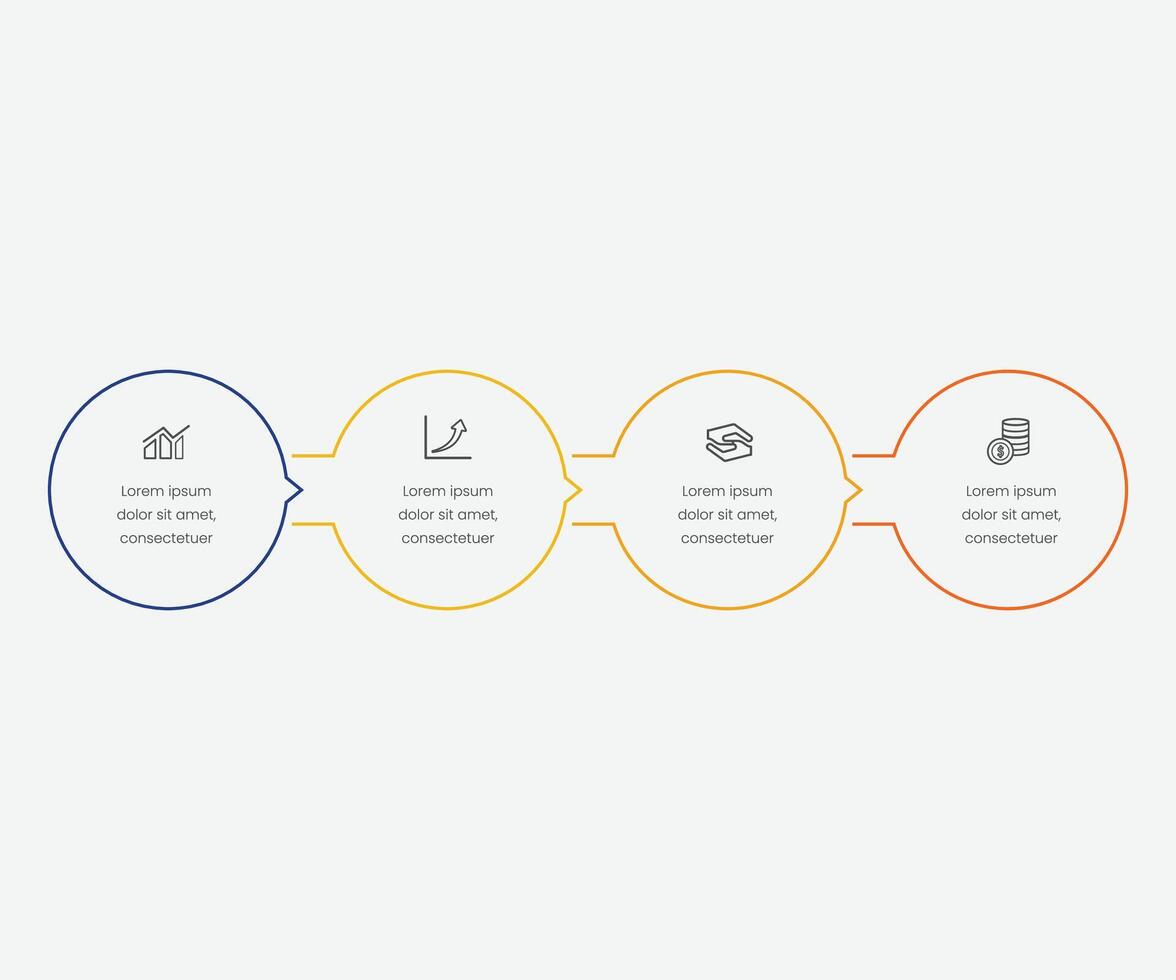 Lorem ipsum dolor sit amet, consectetuer

Lorem ipsum dolor sit amet, consectetuer

Lorem ipsum dolor sit amet, consectetuer

Lorem ipsum dolor sit amet, consectetuer