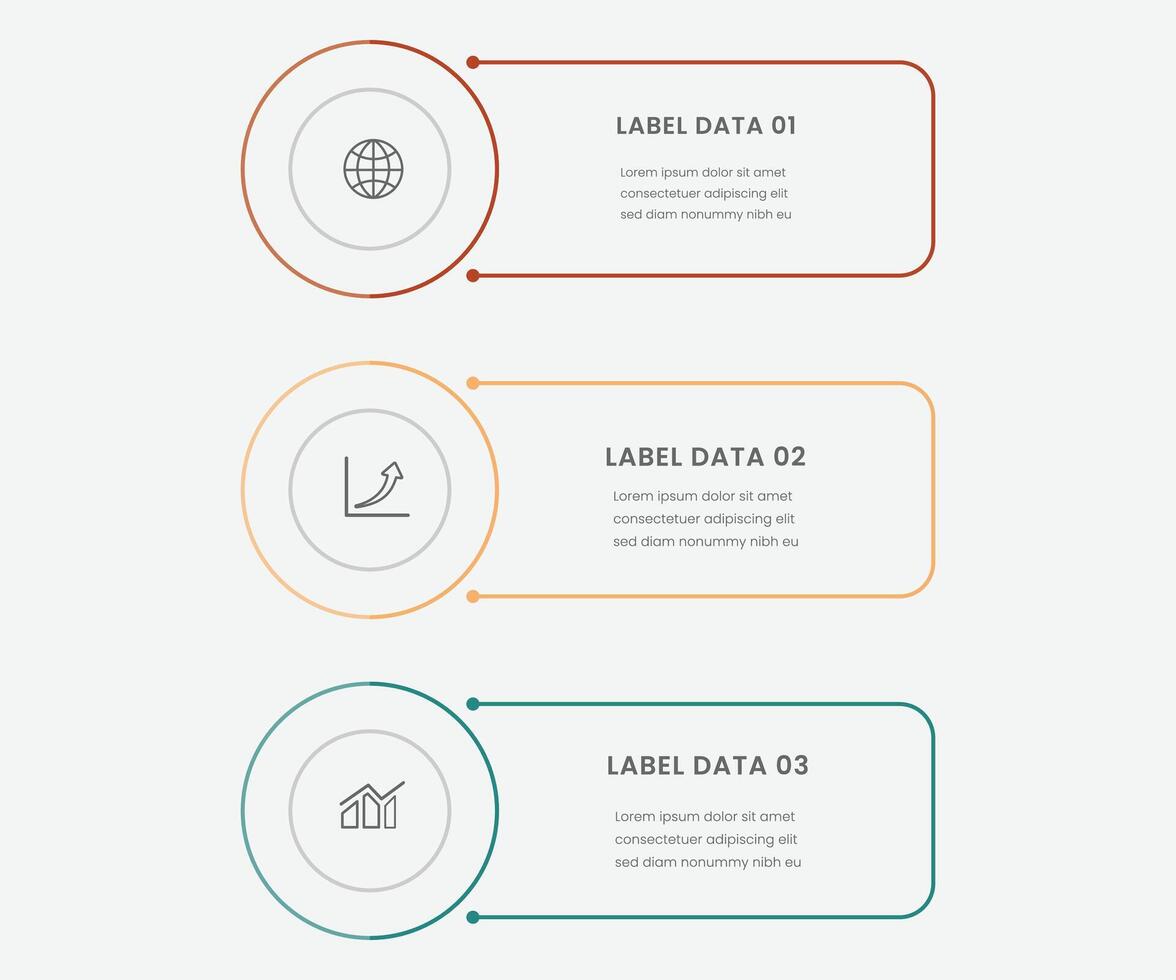 LABEL DATA 01

Lorem ipsum dolor sit amet consectetuer adipiscing elit sed diam nonummy nibh eu

LABEL DATA 02

Lorem ipsum dolor sit amet consectetuer adipiscing elit sed diam nonummy nibh eu

LABEL DATA 03

Lorem ipsum dolor sit amet consectetuer adipiscing elit sed diam nonummy nibh eu