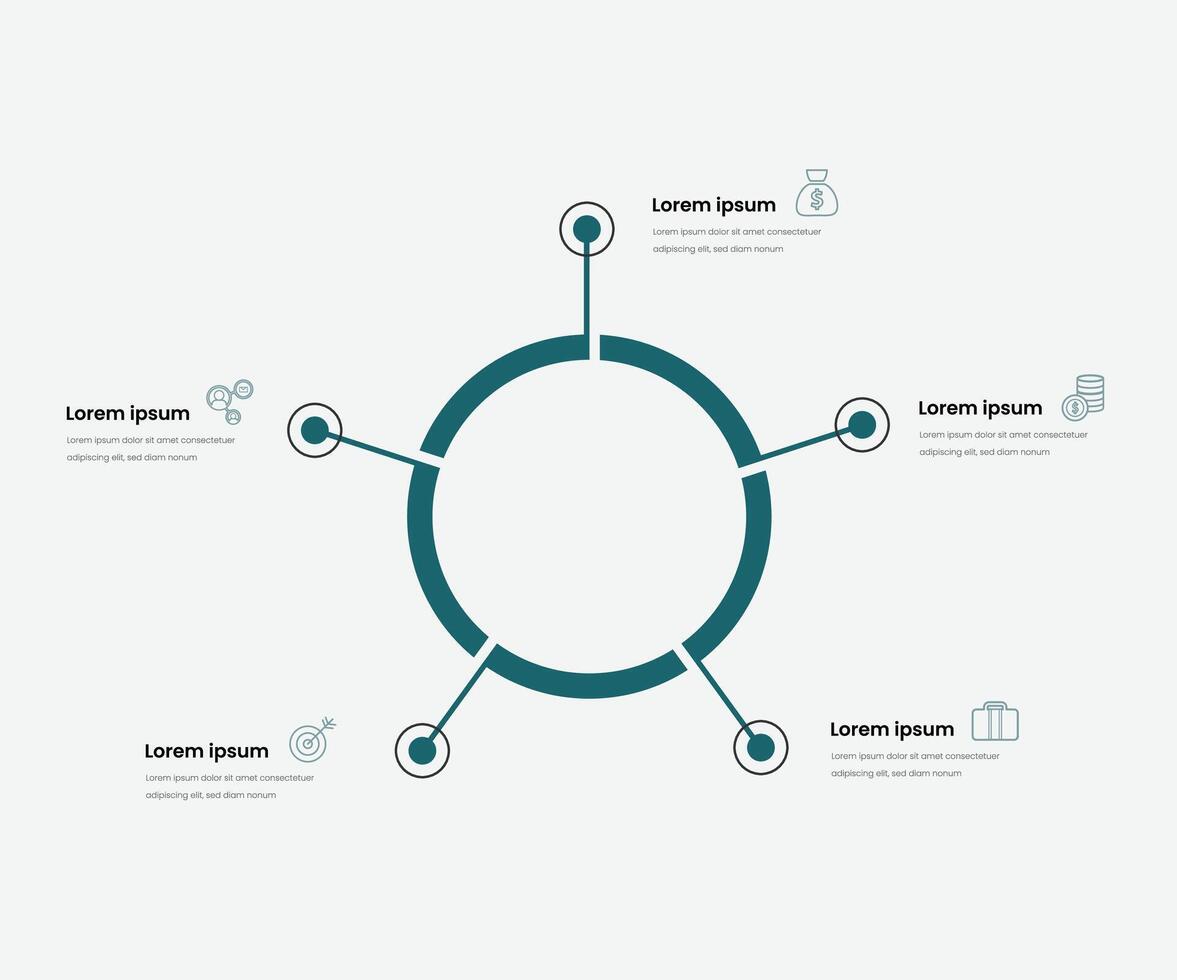 Lorem ipsum

Lorem ipsum dolor sit amet consectetuer adipiscing elit, sed diam nonum

Lorem ipsum

Lorem ipsum dolor sit amet consectetuer adipiscing elit, sed diam nonum

Lorem ipsum

Lorem ipsum dolor sit amet consectetuer adipiscing elit, sed diam nonum

Lorem ipsum

Lorem ipsum dolor sit amet consectetuer adipiscing elit, sed diam nonum

Lorem ipsum

Lorem ipsum dolor sit amet consectetuer adipiscing elit, sed diam nonum