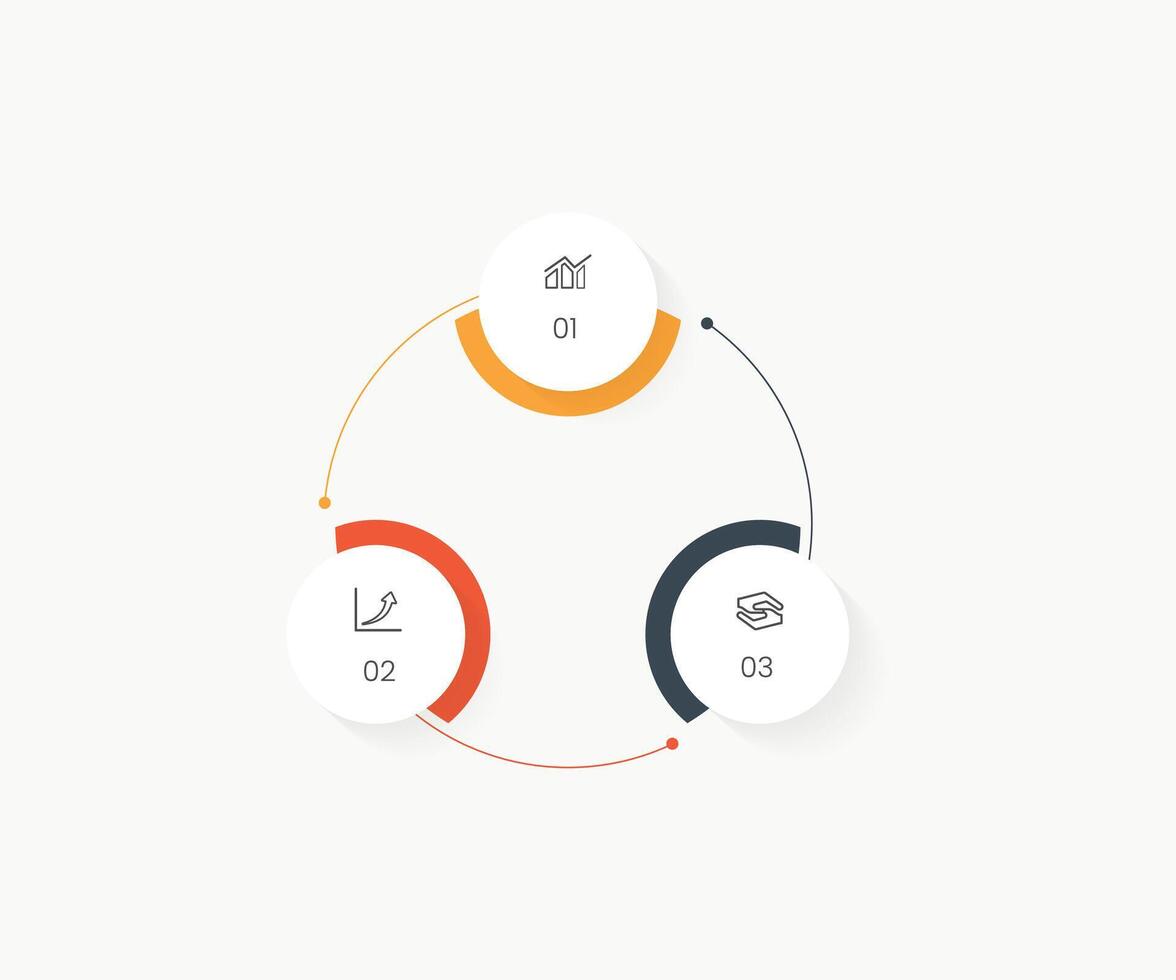 01

02

03