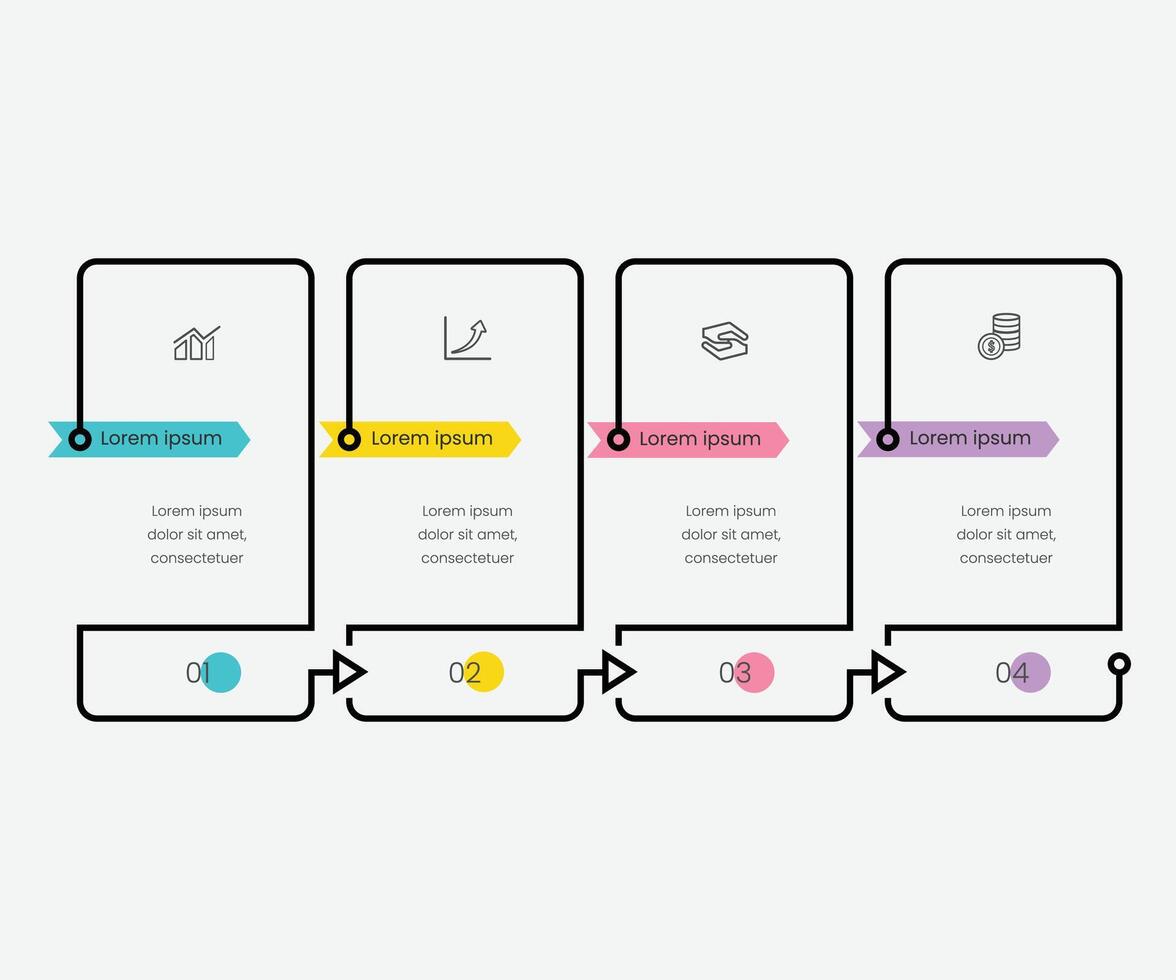 Lorem ipsum

Lorem ipsum dolor sit amet, consectetuer

01

Lorem ipsum

Lorem ipsum dolor sit amet, consectetuer

02

Lorem ipsum

Lorem ipsum dolor sit amet, consectetuer

03

Lorem ipsum

Lorem ipsum dolor sit amet, consectetuer

04