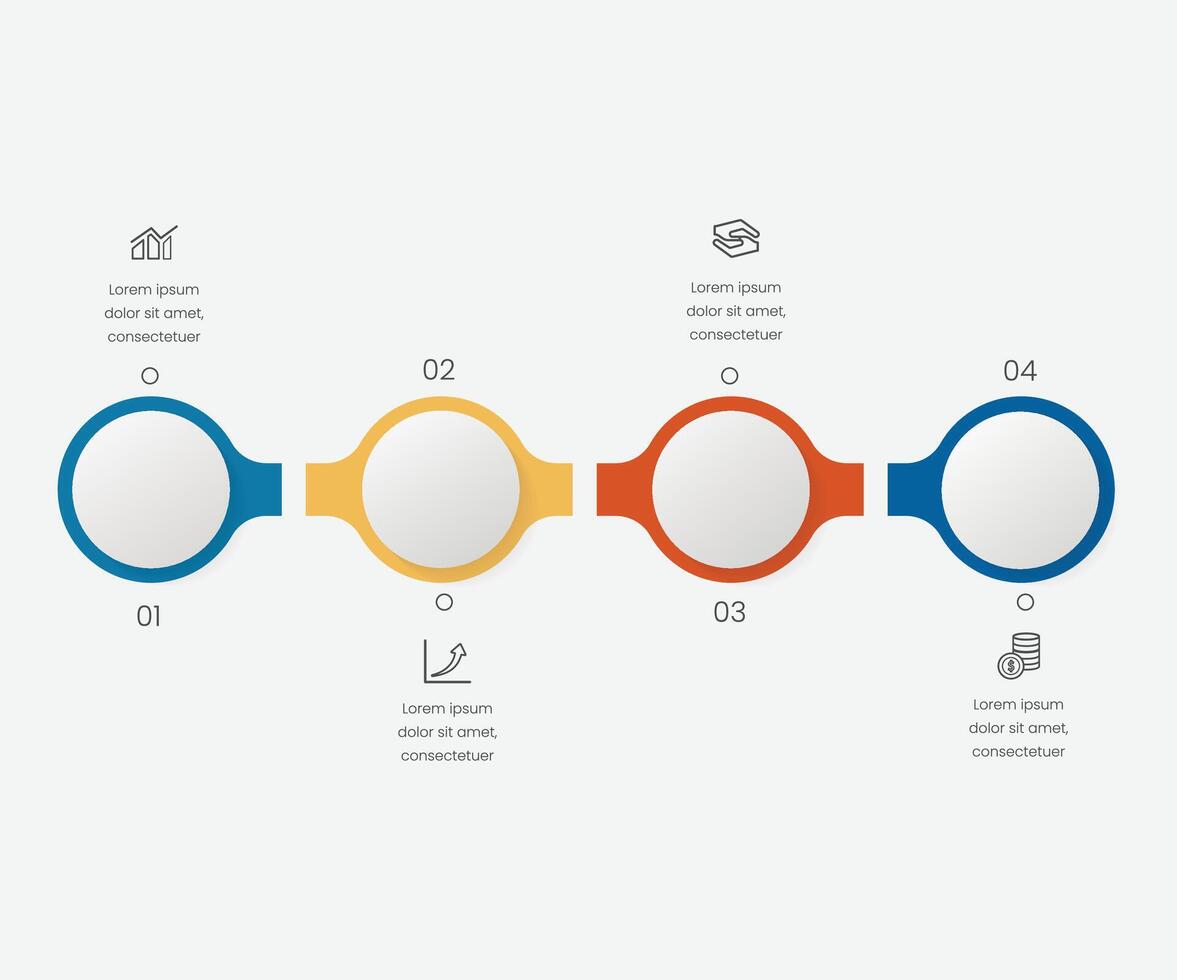 Lorem ipsum dolor sit amet, consectetuer

01

02

Lorem ipsum dolor sit amet, consectetuer

Lorem ipsum dolor sit amet, consectetuer

03

04

Lorem ipsum dolor sit amet, consectetuer