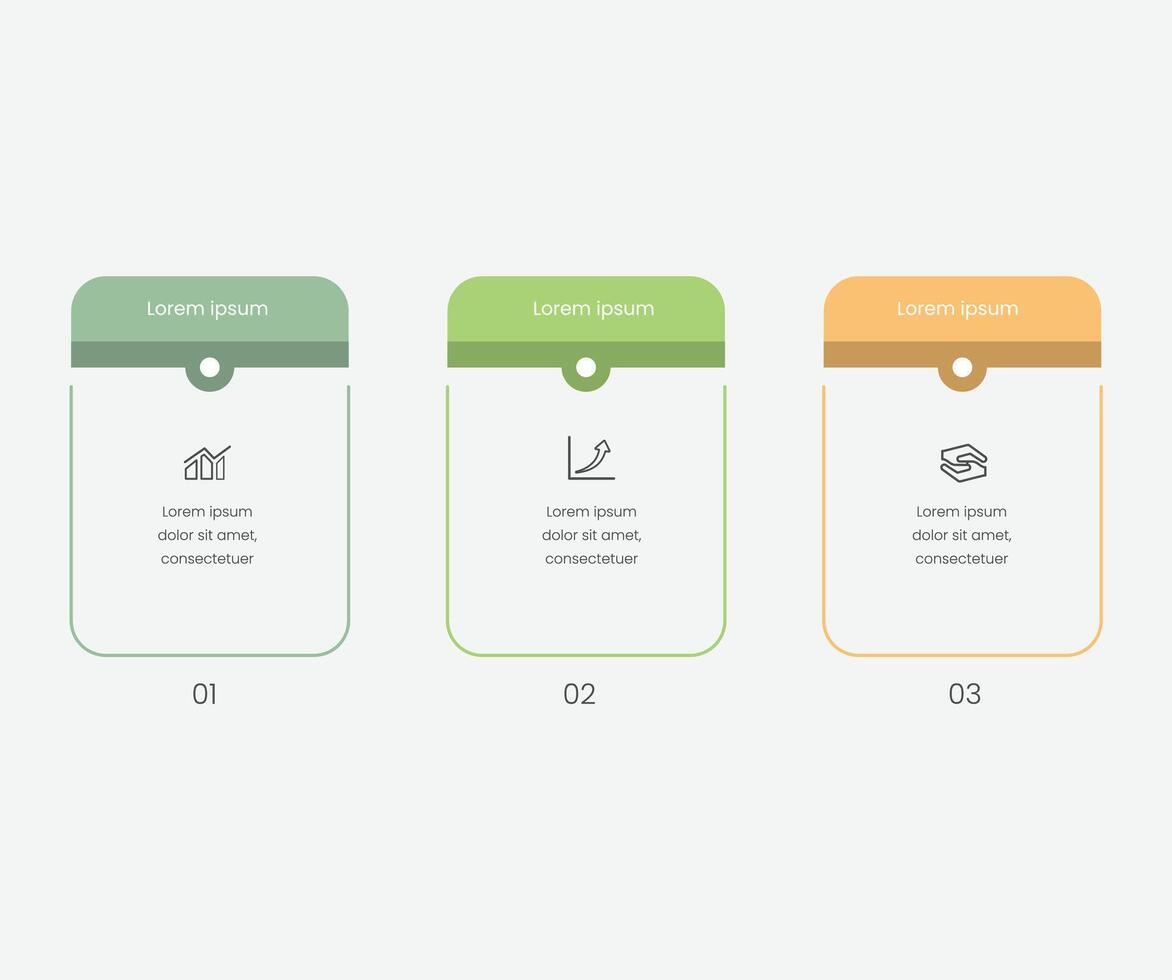 Lorem ipsum

Lorem ipsum dolor sit amet, consectetuer

01

Lorem ipsum

Lorem ipsum dolor sit amet, consectetuer

02

Lorem ipsum

Lorem ipsum dolor sit amet, consectetuer

03