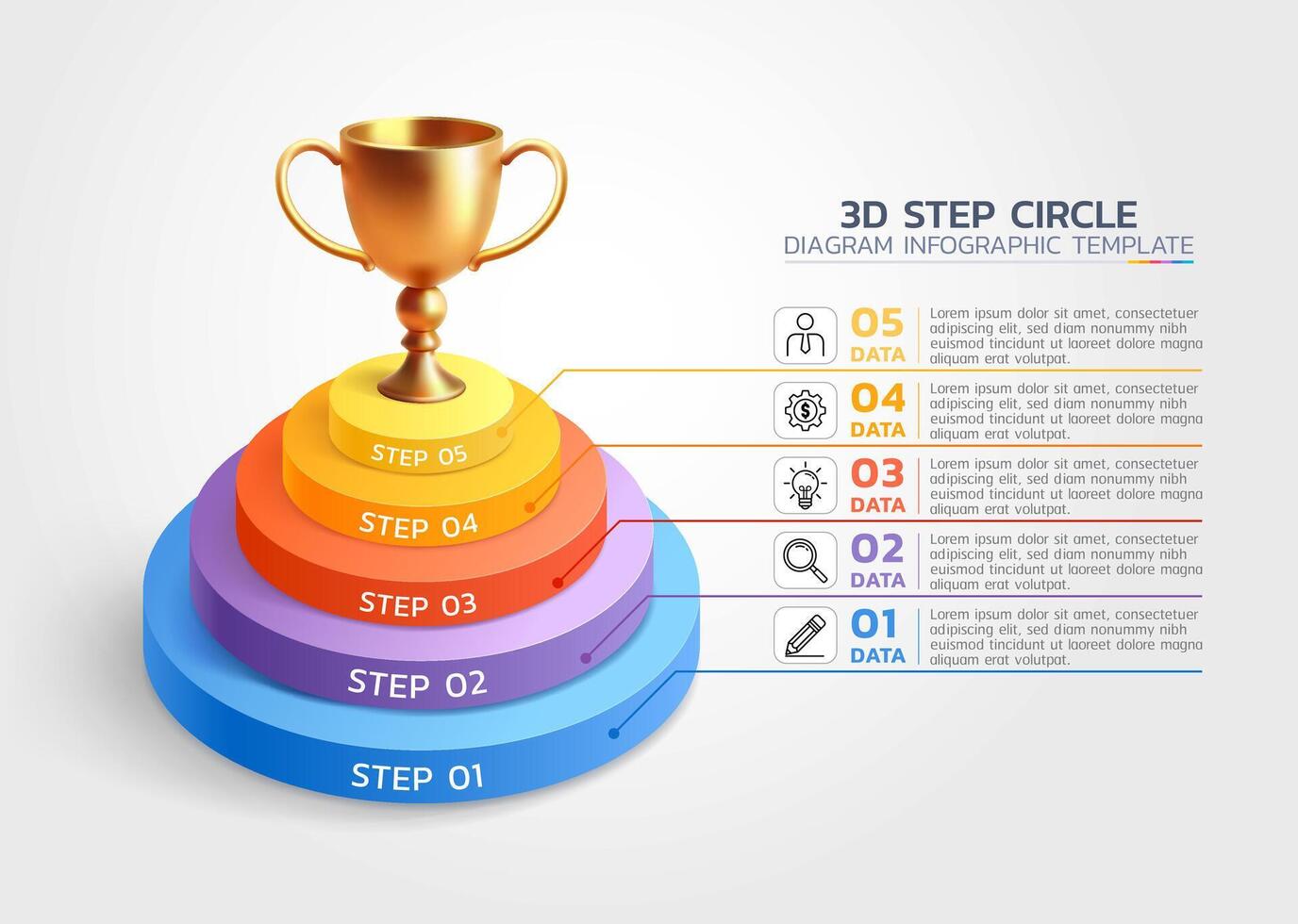 3D STEP CIRCLE
DIAGRAM INFOGRAPHIC TEMPLATE

05
DATA
Lorem ipsum dolor sit amet, consectetuer adipiscing elit, sed diam nonummy nibh euismod tincidunt ut laoreet dolore magna aliquam erat volutpat.

04
DATA
Lorem ipsum dolor sit amet, consectetuer adipiscing elit, sed diam nonummy nibh euismod tincidunt ut laoreet dolore magna aliquam erat volutpat.

03
DATA
Lorem ipsum dolor sit amet, consectetuer adipiscing elit, sed diam nonummy nibh euismod tincidunt ut laoreet dolore magna aliquam erat volutpat.

02
DATA
Lorem ipsum dolor sit amet, consectetuer adipiscing elit, sed diam nonummy nibh euismod tincidunt ut laoreet dolore magna aliquam erat volutpat.

01
DATA
Lorem ipsum dolor sit amet, consectetuer adipiscing elit, sed diam nonummy nibh euismod tincidunt ut laoreet dolore magna aliquam erat volutpat.

STEP 05
STEP 04
STEP 03
STEP 02
STEP 01