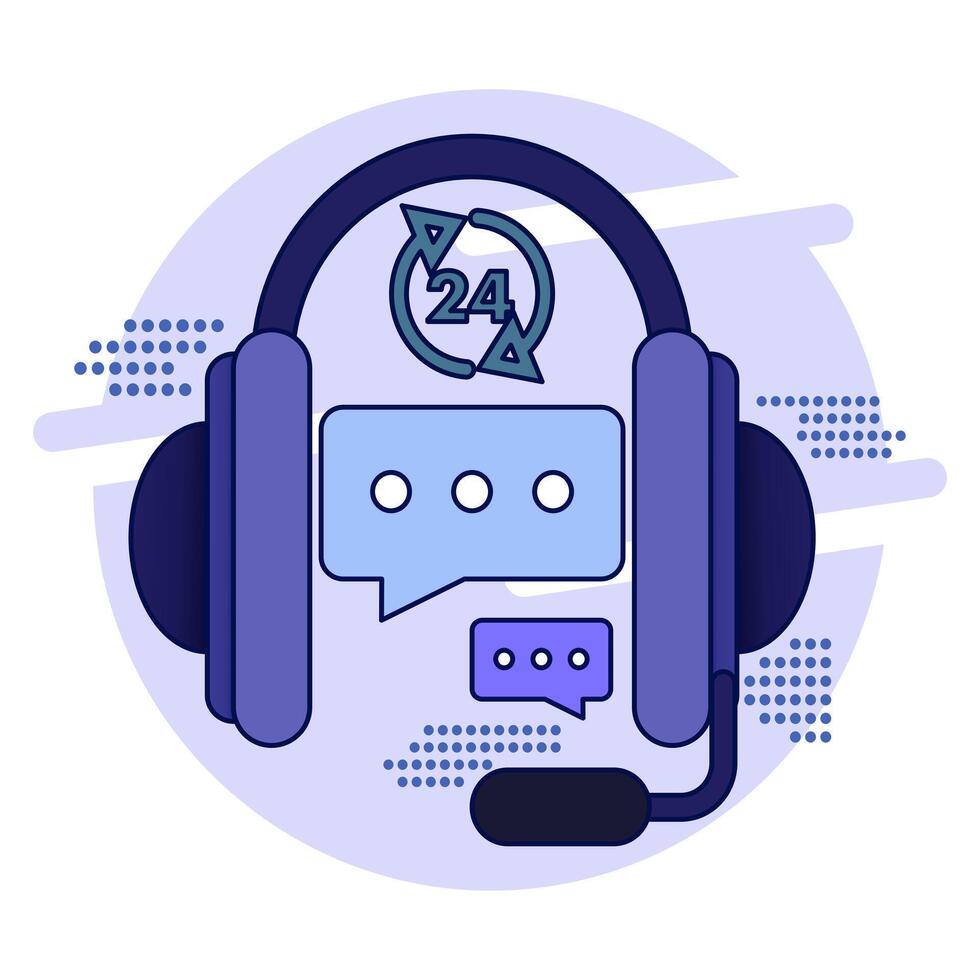 24