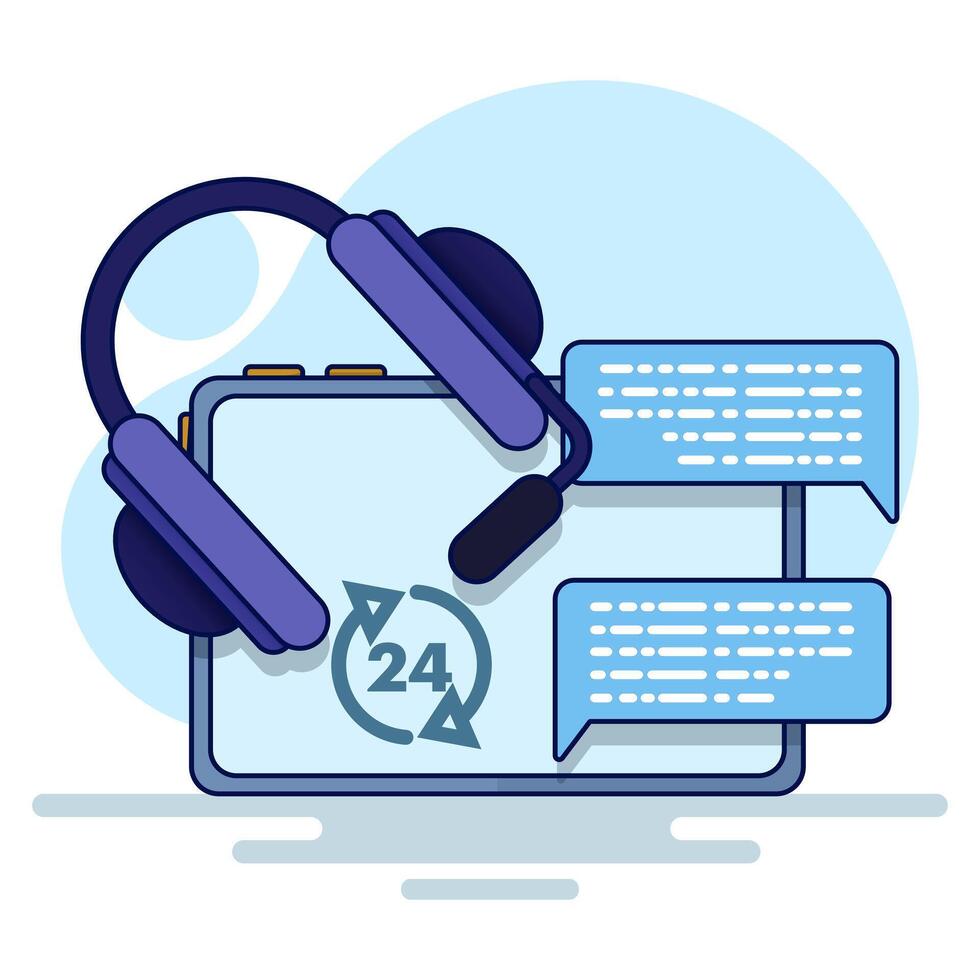 24