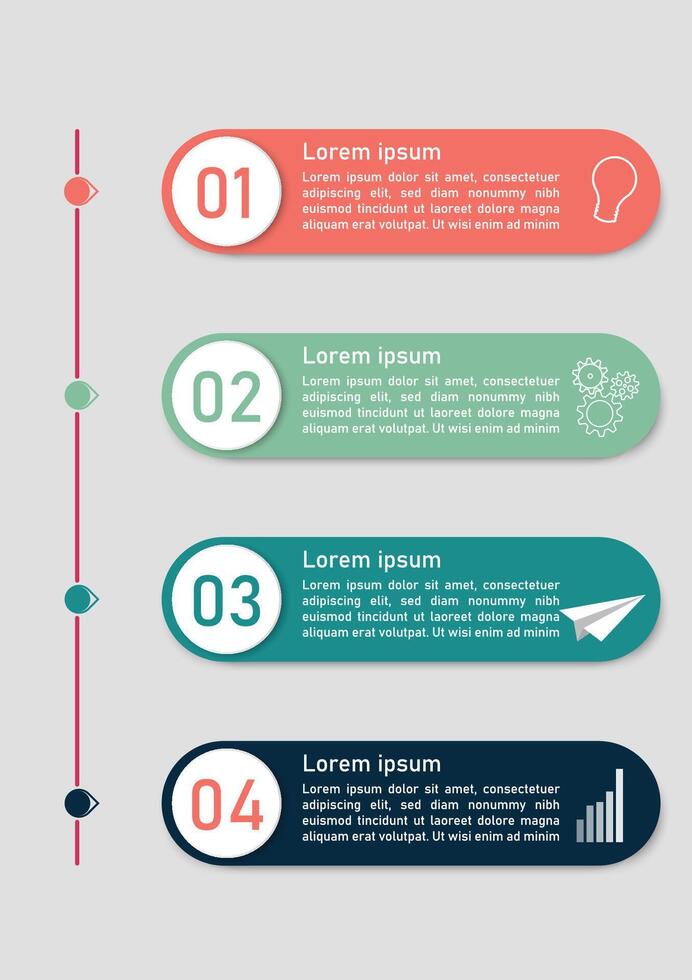 01

Lorem ipsum

Lorem ipsum dolor sit amet, consectetuer adipiscing elit, sed diam nonummy nibh euismod tincidunt ut laoreet dolore magna aliquam erat volutpat. Ut wisi enim ad minim

02

Lorem ipsum

Lorem ipsum dolor sit amet, consectetuer adipiscing elit, sed diam nonummy nibh euismod tincidunt ut laoreet dolore magna aliquam erat volutpat. Ut wisi enim ad minim

03

Lorem ipsum

Lorem ipsum dolor sit amet, consectetuer adipiscing elit, sed diam nonummy nibh euismod tincidunt ut laoreet dolore magna aliquam erat volutpat. Ut wisi enim ad minim

04

Lorem ipsum

Lorem ipsum dolor sit amet, consectetuer adipiscing elit, sed diam nonummy nibh euismod tincidunt ut laoreet dolore magna aliquam erat volutpat. Ut wisi enim ad minim