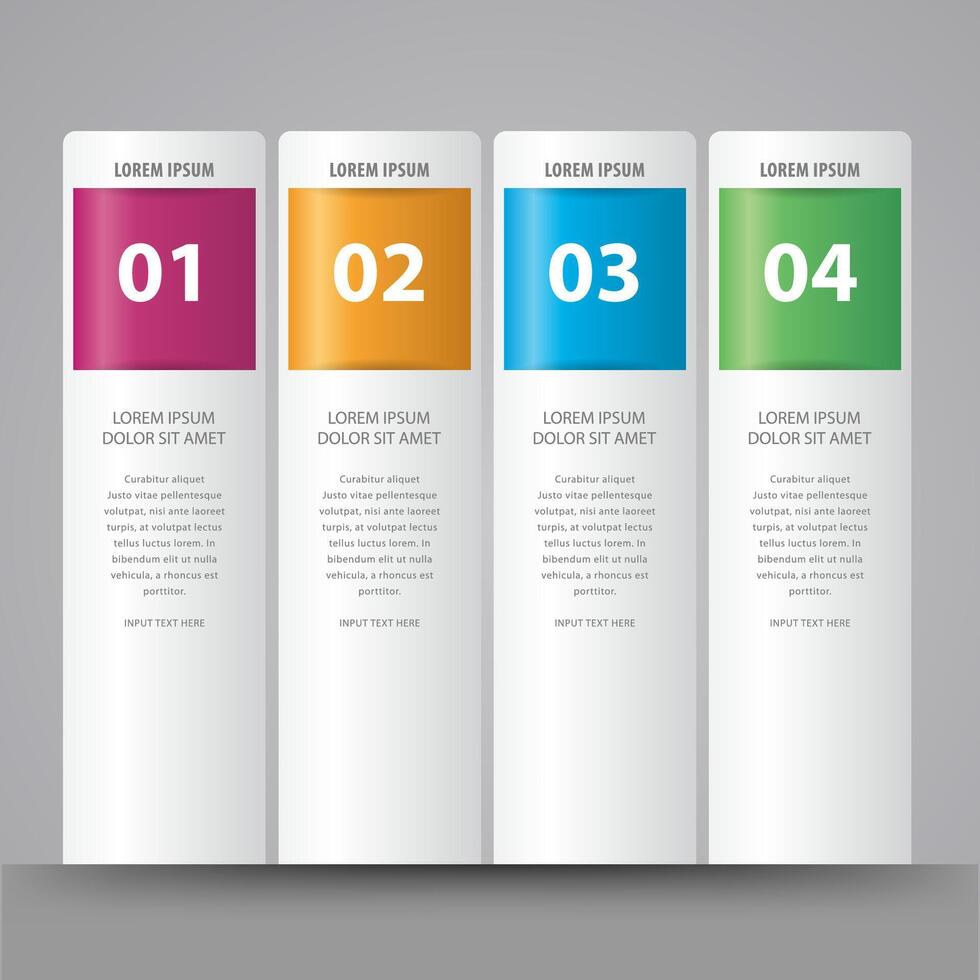 LOREM IPSUM

01

LOREM IPSUM
DOLOR SIT AMET

Curabitur aliquet Justo vitae pellentesque volutpat, nisi ante laoreet turpis, at volutpat lectus tellus luctus lorem. In bibendum elit ut nulla vehicula, a rhoncus est porttitor.

INPUT TEXT HERE

LOREM IPSUM

02

LOREM IPSUM
DOLOR SIT AMET

Curabitur aliquet Justo vitae pellentesque volutpat, nisi ante laoreet turpis, at volutpat lectus tellus luctus lorem. In bibendum elit ut nulla vehicula, a rhoncus est porttitor.

INPUT TEXT HERE

LOREM IPSUM

03

LOREM IPSUM
DOLOR SIT AMET

Curabitur aliquet Justo vitae pellentesque volutpat, nisi ante laoreet turpis, at volutpat lectus tellus luctus lorem. In bibendum elit ut nulla vehicula, a rhoncus est porttitor.

INPUT TEXT HERE

LOREM IPSUM

04

LOREM IPSUM
DOLOR SIT AMET

Curabitur aliquet Justo vitae pellentesque volutpat, nisi ante laoreet turpis, at volutpat lectus tellus luctus lorem. In bibendum elit ut nulla vehicula, a rhoncus est porttitor.

INPUT TEXT HERE