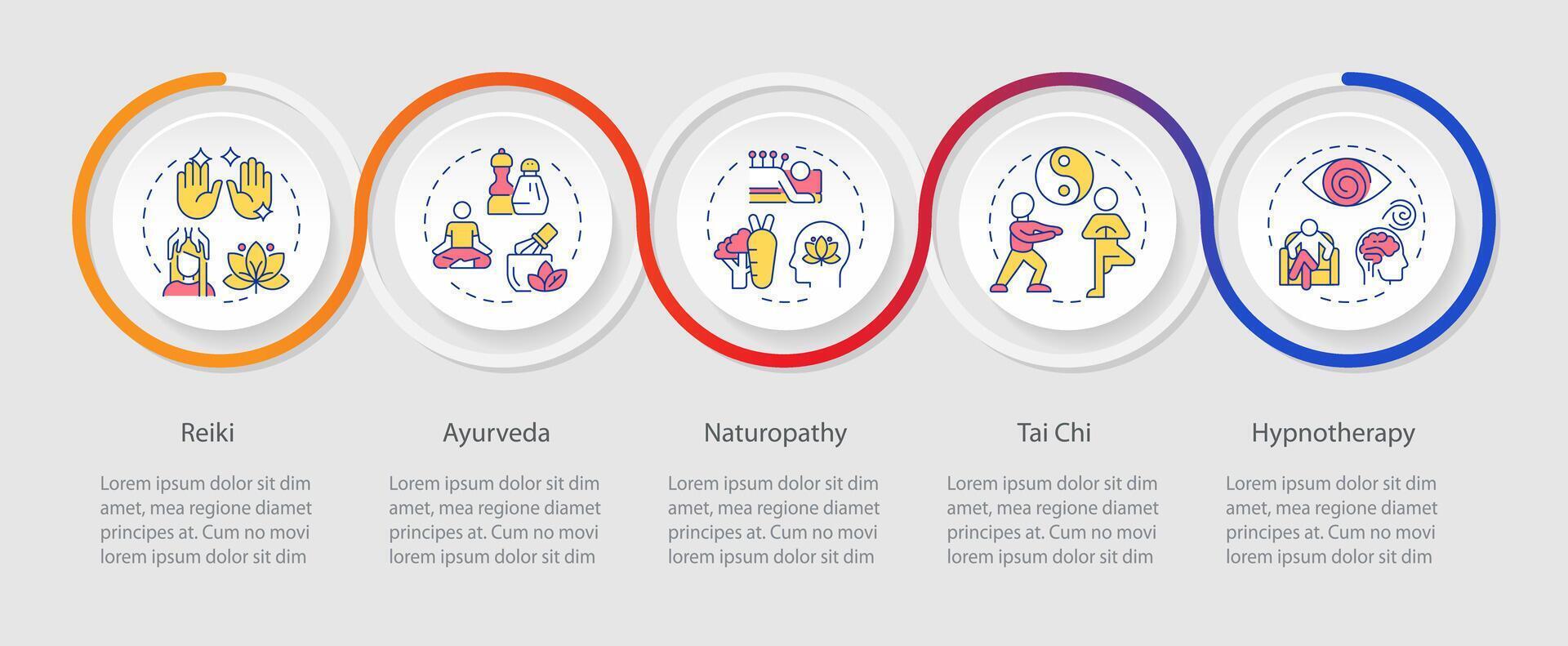 Reiki

Lorem ipsum dolor sit dim amet, mea regione diamet principes at. Cum no movi lorem ipsum dolor sit dim

Ayurveda

Lorem ipsum dolor sit dim amet, mea regione diamet principes at. Cum no movi lorem ipsum dolor sit dim

Naturopathy

Lorem ipsum dolor sit dim amet, mea regione diamet principes at. Cum no movi lorem ipsum dolor sit dim

Tai Chi

Lorem ipsum dolor sit dim amet, mea regione diamet principes at. Cum no movi lorem ipsum dolor sit dim

Hypnotherapy

Lorem ipsum dolor sit dim amet, mea regione diamet principes at. Cum no movi lorem ipsum dolor sit dim