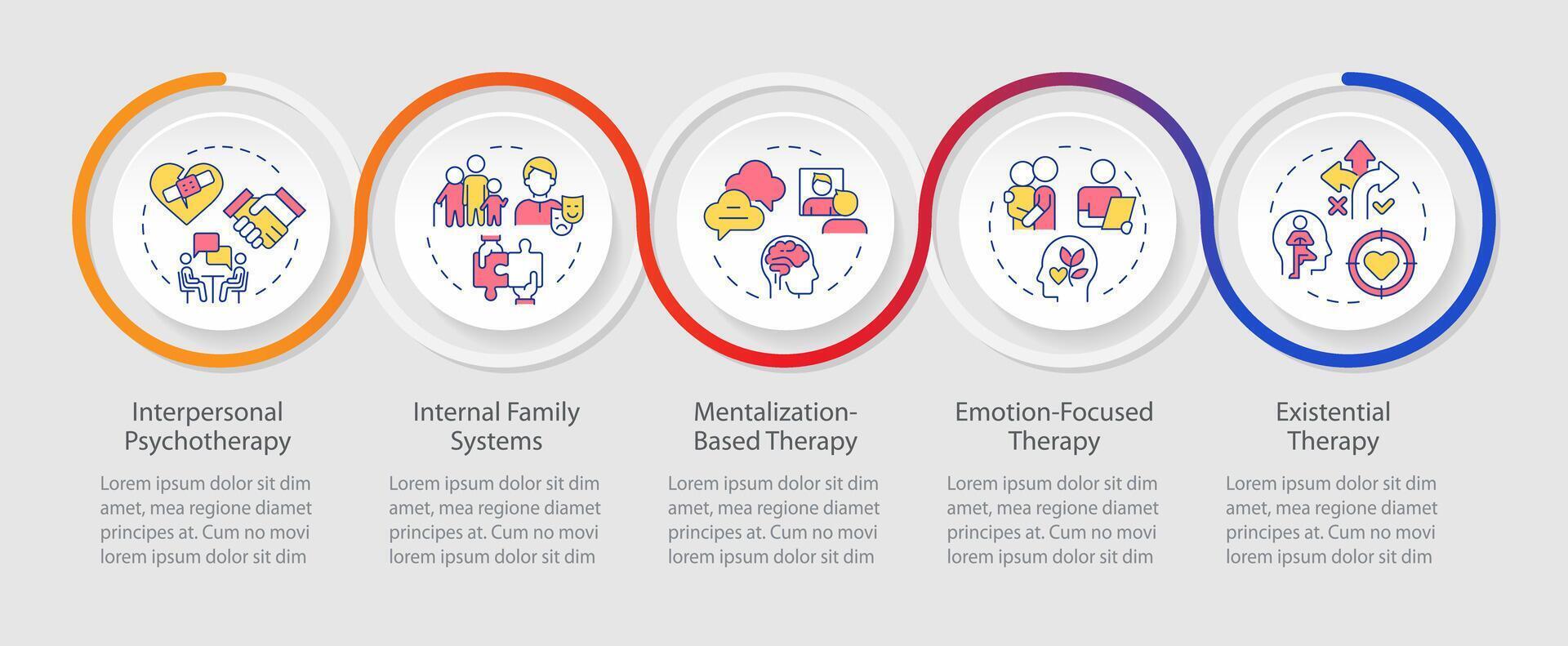 Interpersonal Psychotherapy

Lorem ipsum dolor sit dim amet, mea regione diamet principes at. Cum no movi lorem ipsum dolor sit dim

Internal Family Systems

Lorem ipsum dolor sit dim amet, mea regione diamet principes at. Cum no movi lorem ipsum dolor sit dim

Mentalization-Based Therapy

Lorem ipsum dolor sit dim amet, mea regione diamet principes at. Cum no movi lorem ipsum dolor sit dim

Emotion-Focused Therapy

Lorem ipsum dolor sit dim amet, mea regione diamet principes at. Cum no movi lorem ipsum dolor sit dim

Existential Therapy

Lorem ipsum dolor sit dim amet, mea regione diamet principes at. Cum no movi lorem ipsum dolor sit dim