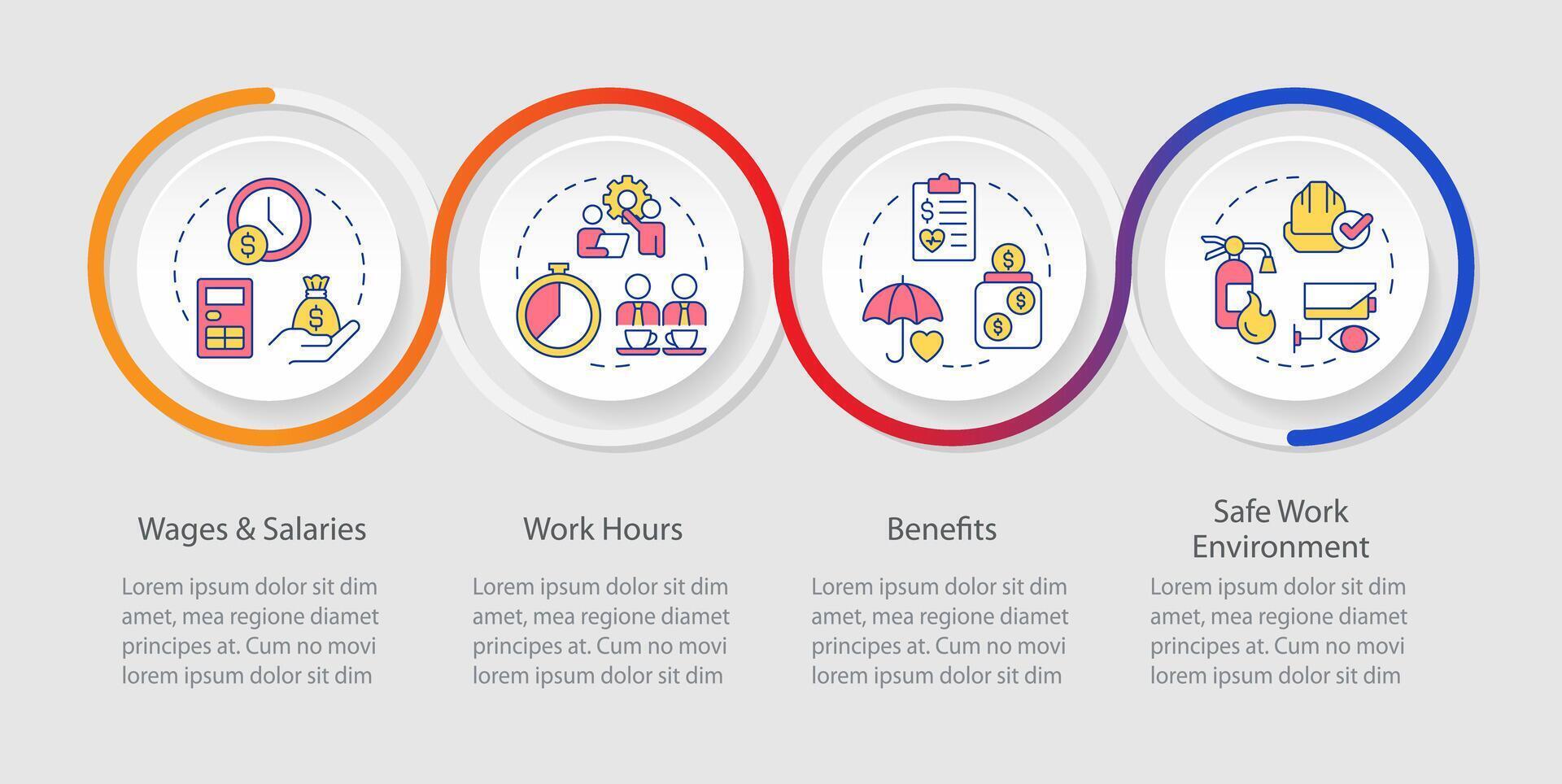 Wages & Salaries

Lorem ipsum dolor sit dim amet, mea regione diamet principes at. Cum no movi lorem ipsum dolor sit dim

Work Hours

Lorem ipsum dolor sit dim amet, mea regione diamet principes at. Cum no movi lorem ipsum dolor sit dim

Benefits

Lorem ipsum dolor sit dim amet, mea regione diamet principes at. Cum no movi lorem ipsum dolor sit dim

Safe Work Environment

Lorem ipsum dolor sit dim amet, mea regione diamet principes at. Cum no movi lorem ipsum dolor sit dim