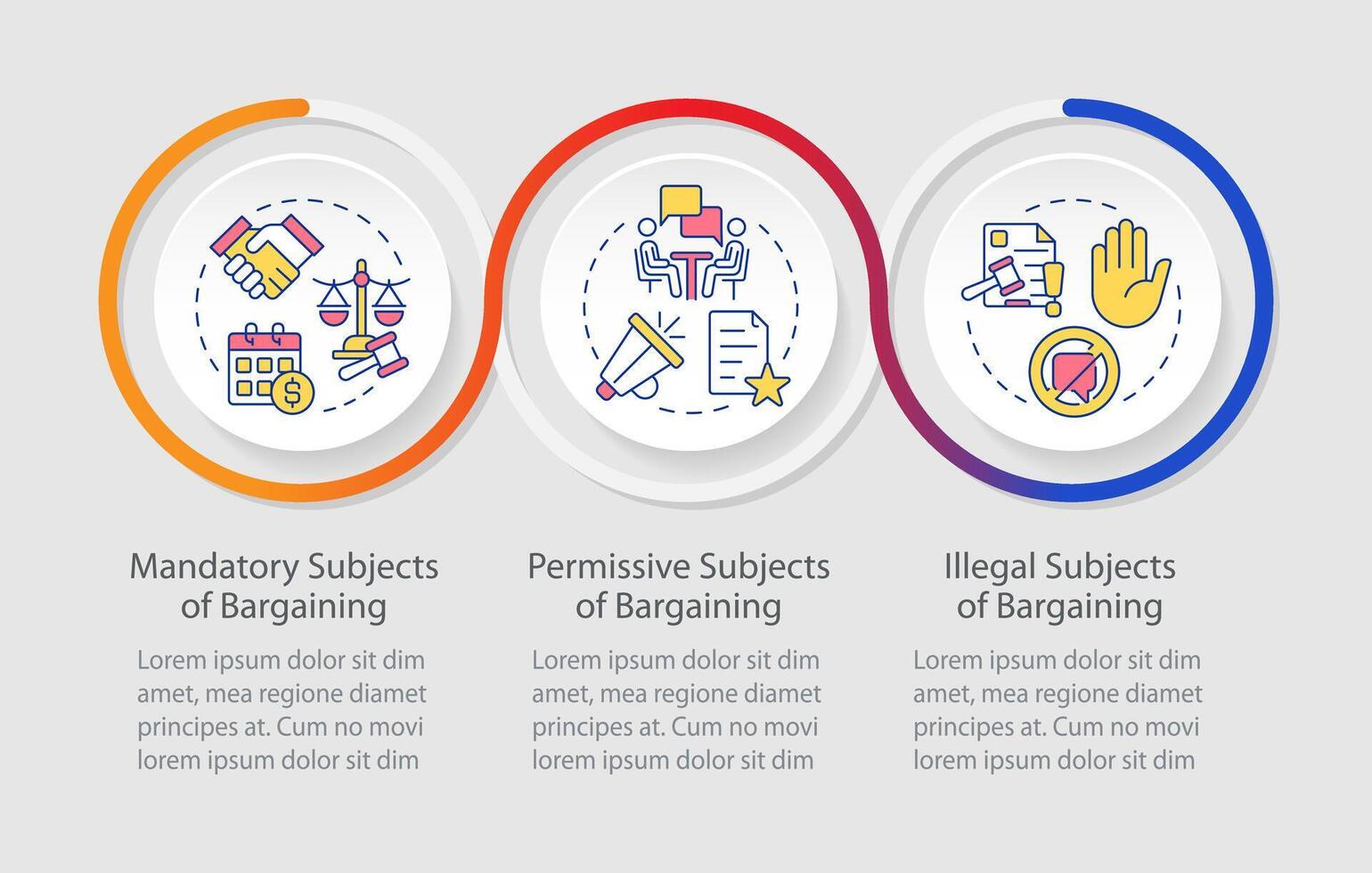 Mandatory Subjects of Bargaining

Lorem ipsum dolor sit dim amet, mea regione diamet principes at. Cum no movi lorem ipsum dolor sit dim

Permissive Subjects of Bargaining

Lorem ipsum dolor sit dim amet, mea regione diamet principes at. Cum no movi lorem ipsum dolor sit dim

Illegal Subjects of Bargaining

Lorem ipsum dolor sit dim amet, mea regione diamet principes at. Cum no movi lorem ipsum dolor sit dim