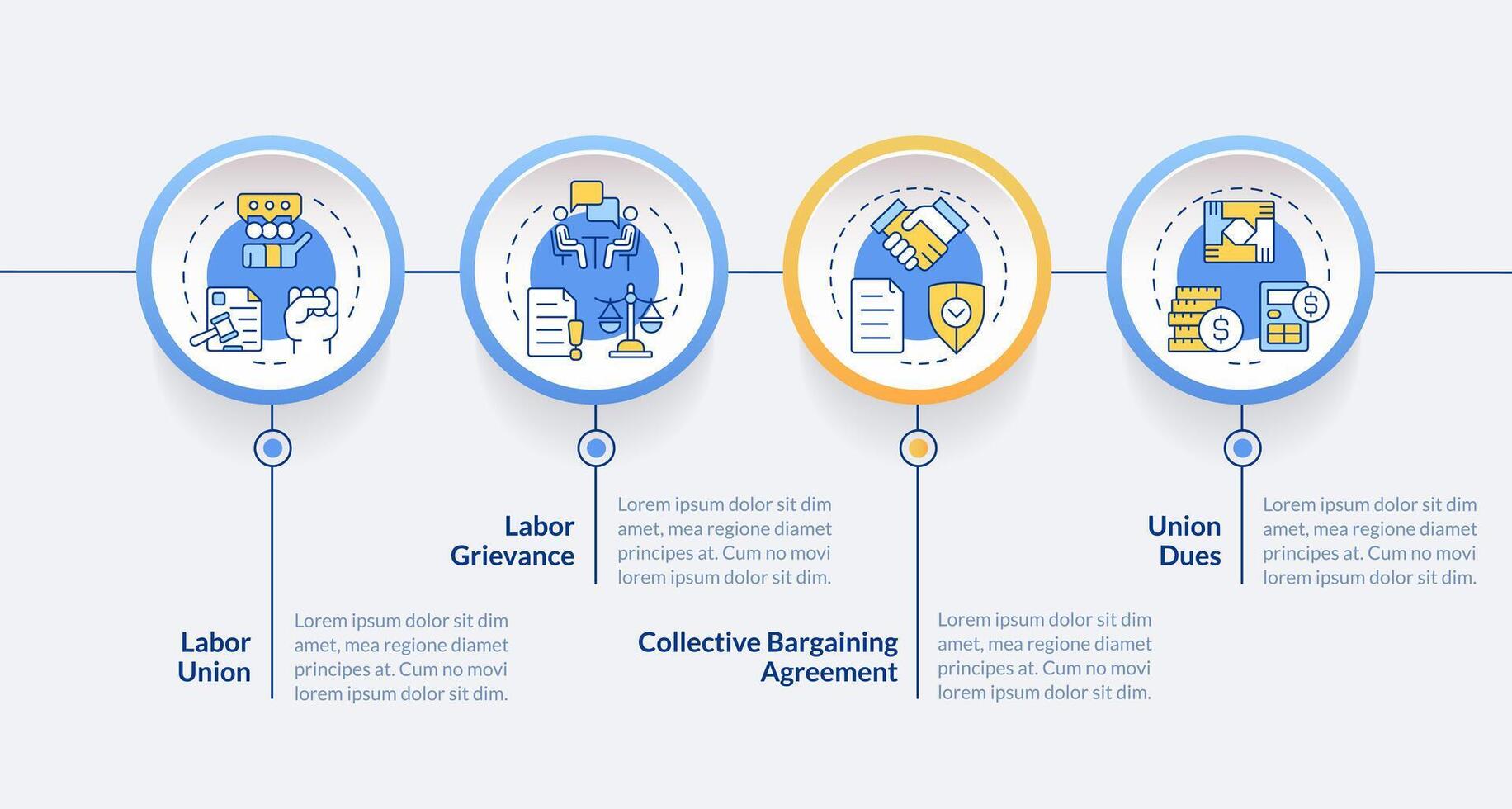 Labor Union

Lorem ipsum dolor sit dim amet, mea regione diamet principes at. Cum no movi lorem ipsum dolor sit dim.

Labor Grievance

Lorem ipsum dolor sit dim amet, mea regione diamet principes at. Cum no movi lorem ipsum dolor sit dim.

Collective Bargaining Agreement

Lorem ipsum dolor sit dim amet, mea regione diamet principes at. Cum no movi lorem ipsum dolor sit dim.

Union Dues

Lorem ipsum dolor sit dim amet, mea regione diamet principes at. Cum no movi lorem ipsum dolor sit dim.