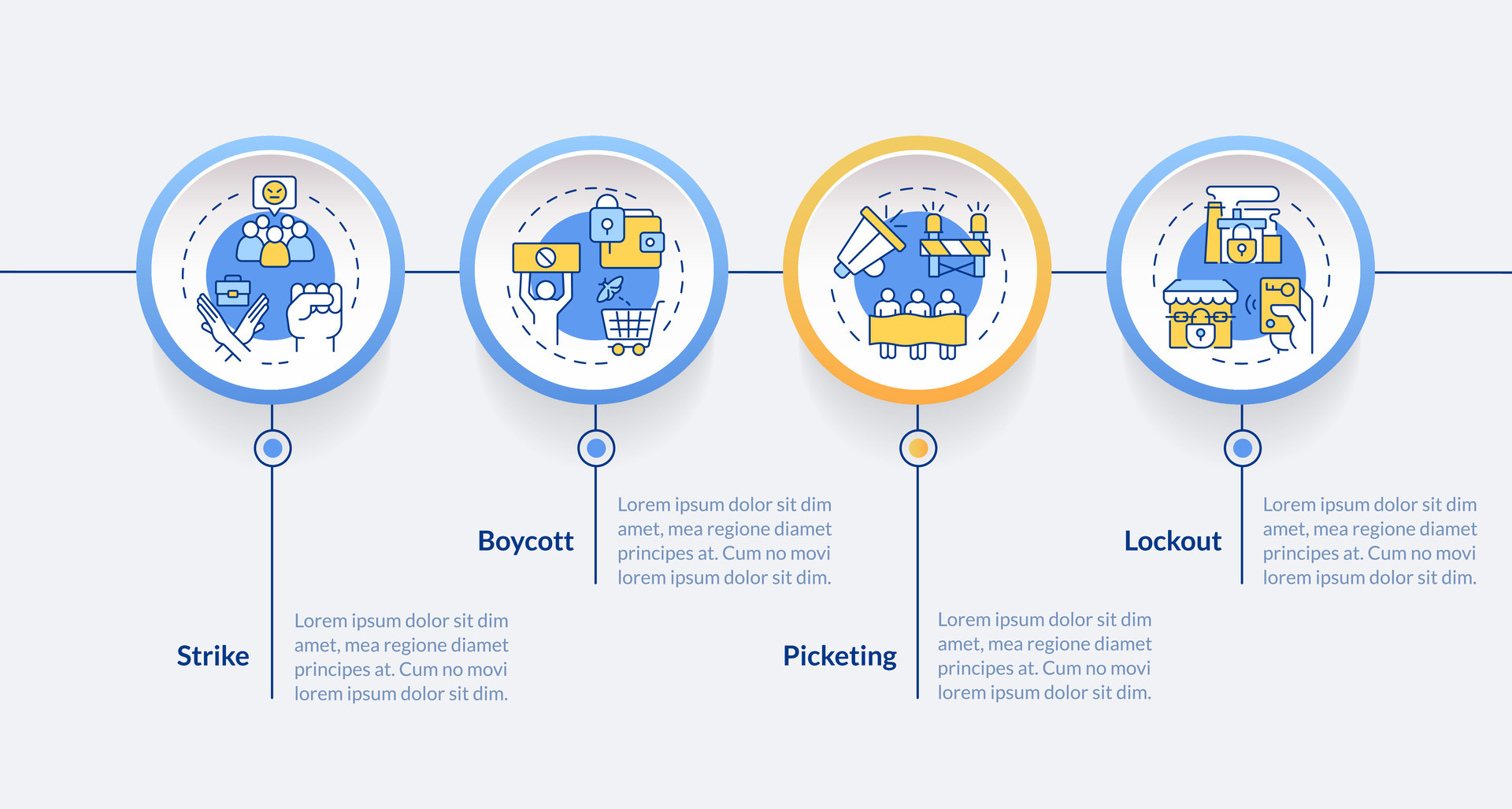 Strike

Lorem ipsum dolor sit dim amet, mea regione diamet principes at. Cum no movi lorem ipsum dolor sit dim.

Boycott

Lorem ipsum dolor sit dim amet, mea regione diamet principes at. Cum no movi lorem ipsum dolor sit dim.

Picketing

Lorem ipsum dolor sit dim amet, mea regione diamet principes at. Cum no movi lorem ipsum dolor sit dim.

Lockout

Lorem ipsum dolor sit dim amet, mea regione diamet principes at. Cum no movi lorem ipsum dolor sit dim.