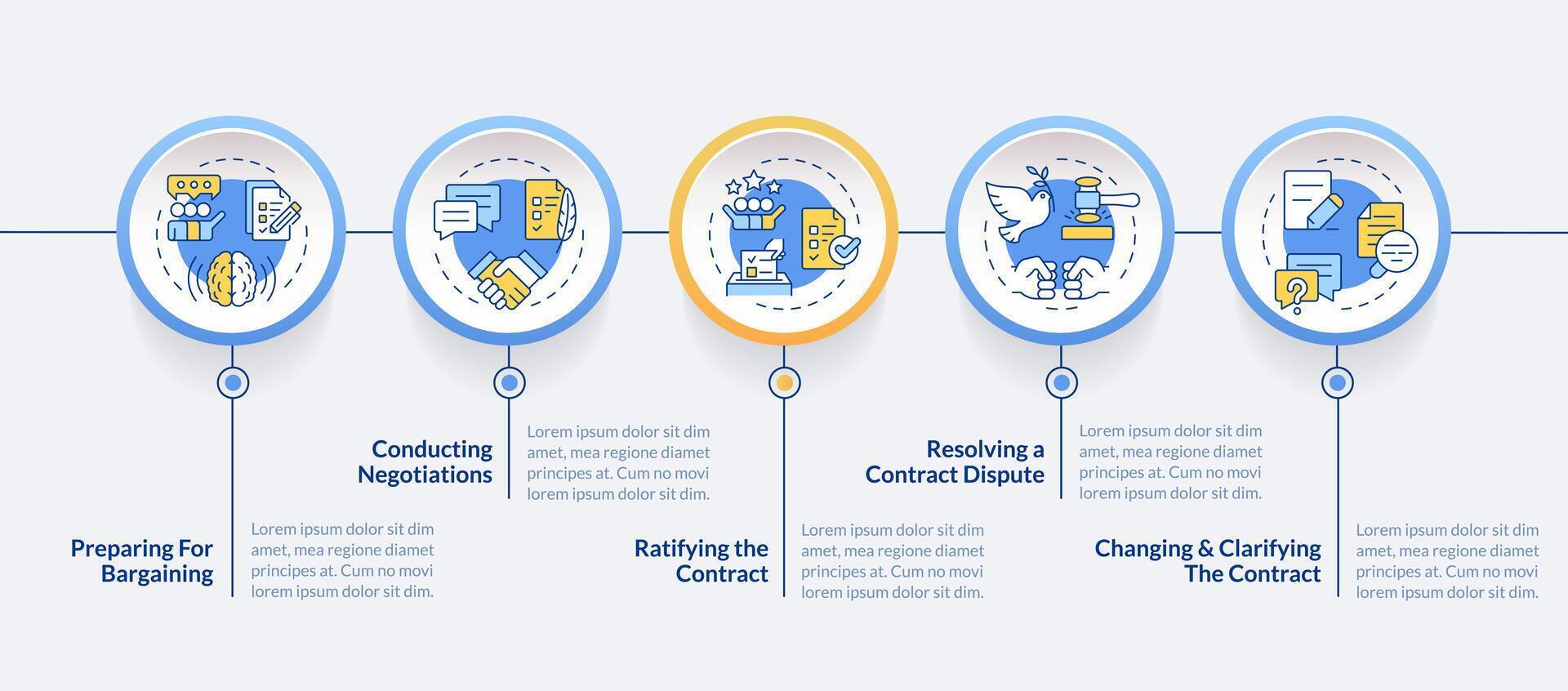 Preparing For Bargaining

Lorem ipsum dolor sit dim amet, mea regione diamet principes at. Cum no movi lorem ipsum dolor sit dim.

Conducting Negotiations

Lorem ipsum dolor sit dim amet, mea regione diamet principes at. Cum no movi lorem ipsum dolor sit dim.

Ratifying the Contract

Lorem ipsum dolor sit dim amet, mea regione diamet principes at. Cum no movi lorem ipsum dolor sit dim.

Resolving a Contract Dispute

Lorem ipsum dolor sit dim amet, mea regione diamet principes at. Cum no movi lorem ipsum dolor sit dim.

Changing & Clarifying The Contract

Lorem ipsum dolor sit dim amet, mea regione diamet principes at. Cum no movi lorem ipsum dolor sit dim.