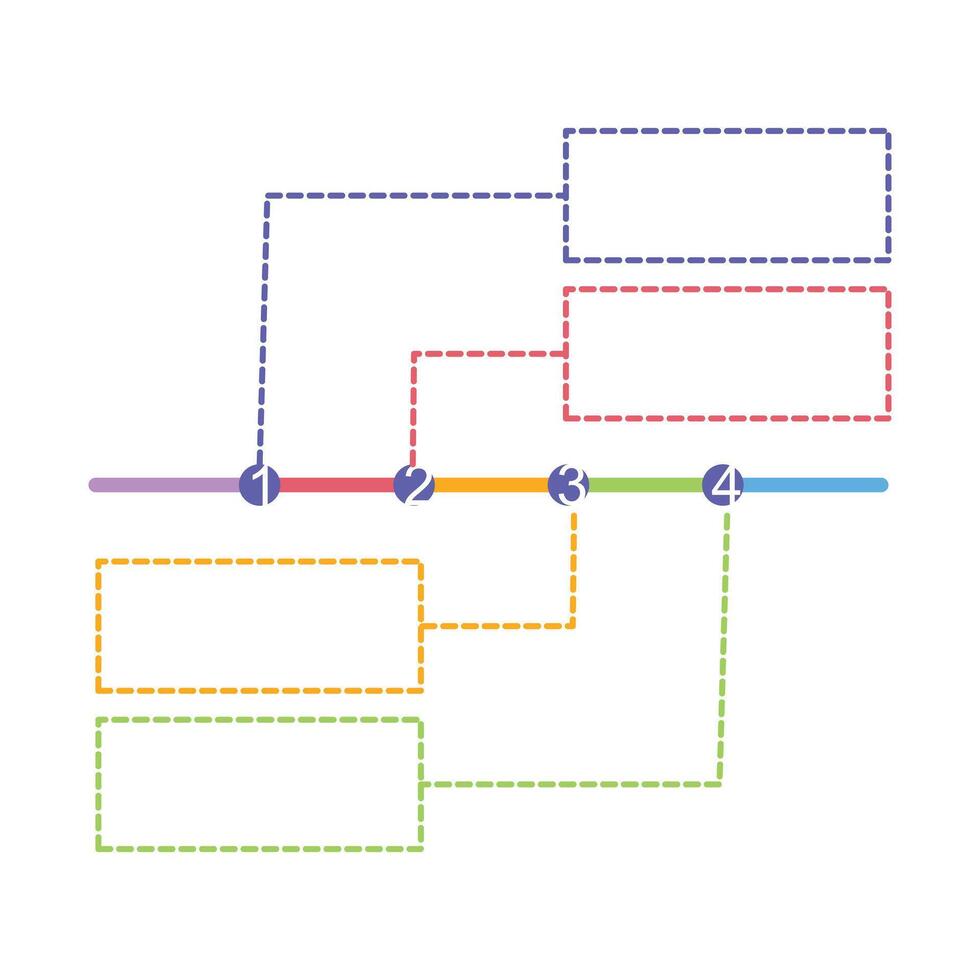 1
2
3
4