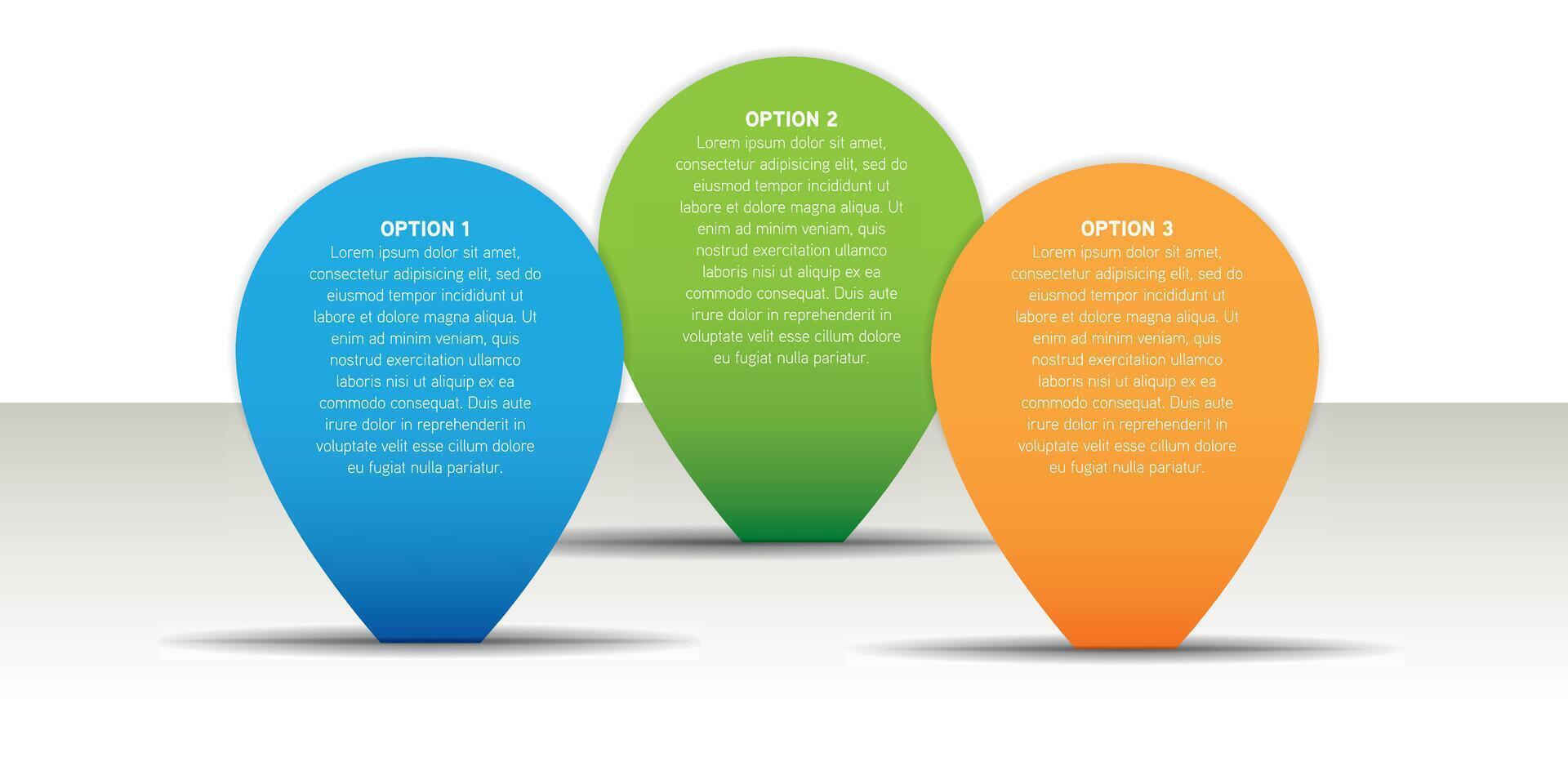 OPTION 1
Lorem ipsum dolor sit amet, consectetur adipisicing elit, sed do eiusmod tempor incididunt ut labore et dolore magna aliqua. Ut enim ad minim veniam, quis nostrud exercitation ullamco laboris nisi ut aliquip ex ea commodo consequat. Duis aute irure dolor in reprehenderit in voluptate velit esse cillum dolore eu fugiat nulla pariatur.

OPTION 2
Lorem ipsum dolor sit amet, consectetur adipisicing elit, sed do eiusmod tempor incididunt ut labore et dolore magna aliqua. Ut enim ad minim veniam, quis nostrud exercitation ullamco laboris nisi ut aliquip ex ea commodo consequat. Duis aute irure dolor in reprehenderit in voluptate velit esse cillum dolore eu fugiat nulla pariatur.

OPTION 3
Lorem ipsum dolor sit amet, consectetur adipisicing elit, sed do eiusmod tempor incididunt ut labore et dolore magna aliqua. Ut enim ad minim veniam, quis nostrud exercitation ullamco laboris nisi ut aliquip ex ea commodo consequat. Duis aute irure dolor in reprehenderit in voluptate velit esse cillum dolore eu fugiat nulla pariatur.