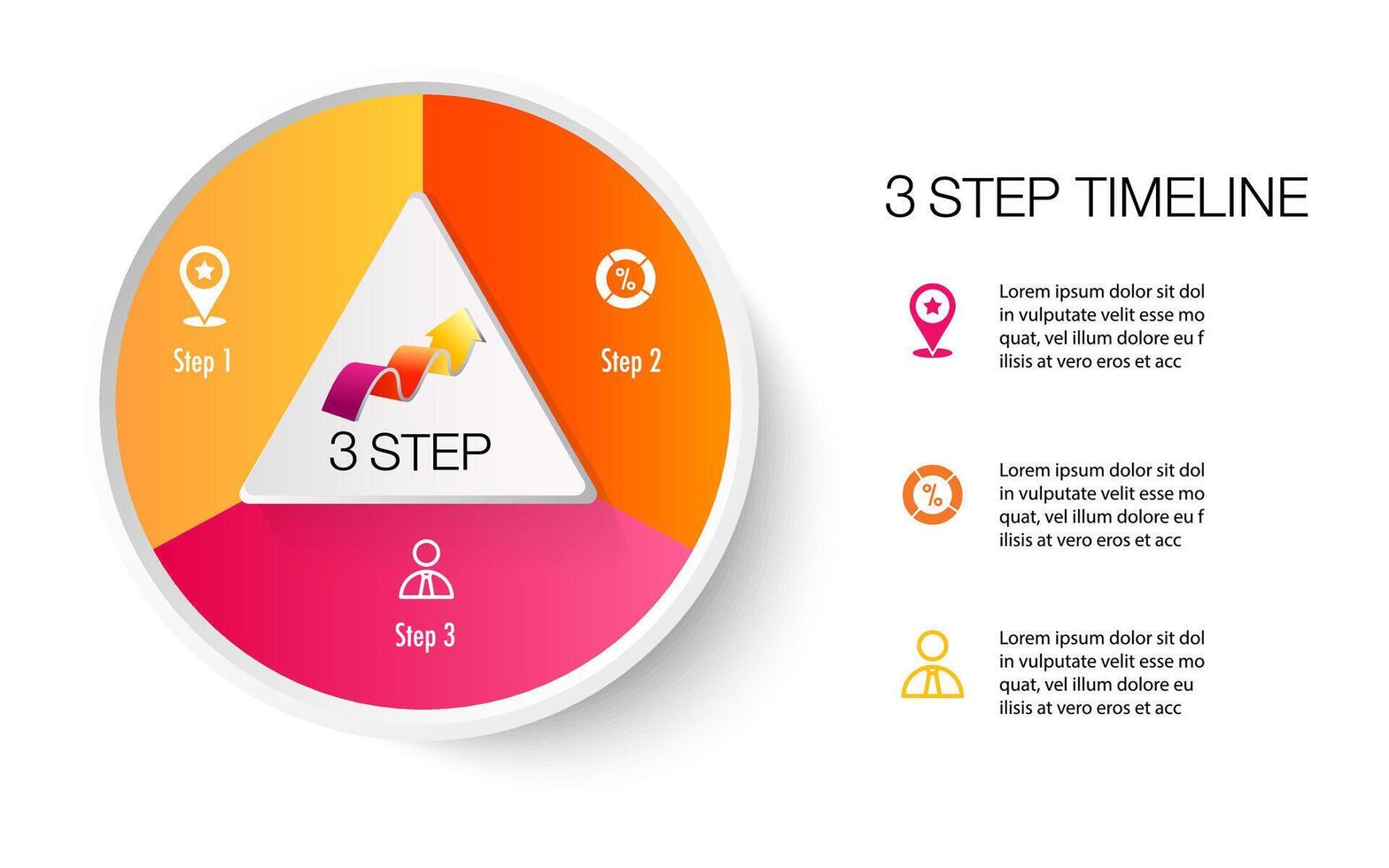 Step 1

Step 2

3 STEP

Step 3

3 STEP TIMELINE

Lorem ipsum dolor sit dol in vulputate velit esse mo quat, vel illum dolore eu f ilisis at vero eros et acc

Lorem ipsum dolor sit dol in vulputate velit esse mo quat, vel illum dolore eu f ilisis at vero eros et acc

Lorem ipsum dolor sit dol in vulputate velit esse mo quat, vel illum dolore eu ilisis at vero eros et acc