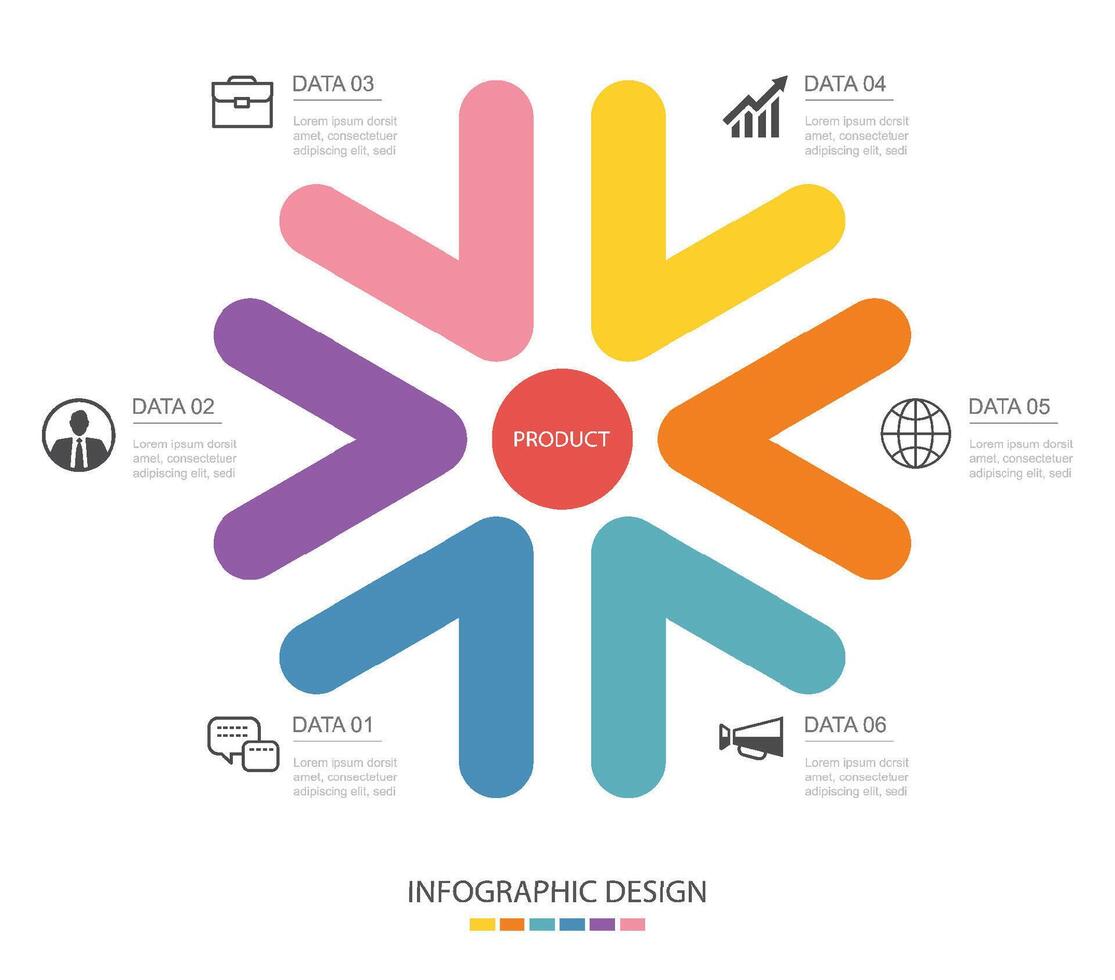 DATA 03
Lorem ipsum dorsit amet, consectetuer adipiscing elit, sedi

DATA 04
Lorem ipsum dorsit amet, consectetuer adipiscing elit, sedi

DATA 02
Lorem ipsum dorsit amet, consectetuer adipiscing elit, sedi

PRODUCT

DATA 05
Lorem ipsum dorsit amet, consectetuer adipiscing elit, sedi

DATA 01
Lorem ipsum dorsit amet, consectetuer adipiscing elit, sedi

DATA 06
Lorem ipsum dorsit amet, consectetuer adipiscing elit, sedi

INFOGRAPHIC DESIGN