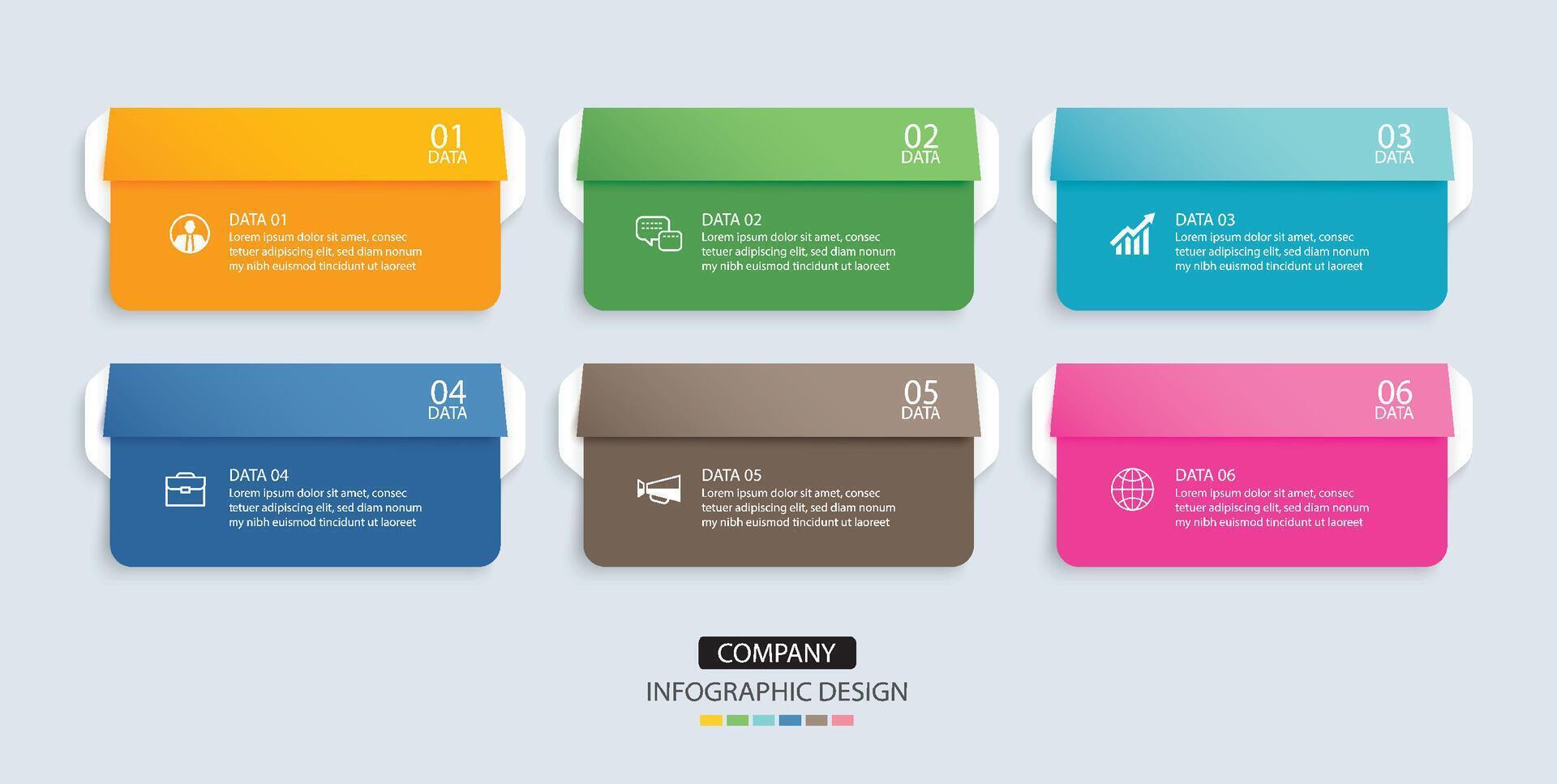 01
DATA

DATA 01
Lorem ipsum dolor sit amet, consec tetuer adipiscing elit, sed diam nonum my nibh euismod tincidunt ut laoreet

02
DATA

DATA 02
Lorem ipsum dolor sit amet, consec tetuer adipiscing elit, sed diam nonum my nibh euismod tincidunt ut laoreet

03
DATA

DATA 03
Lorem ipsum dolor sit amet, consec tetuer adipiscing elit, sed diam nonum my nibh euismod tincidunt ut laoreet

04
DATA

DATA 04
Lorem ipsum dolor sit amet, consec tetuer adipiscing elit, sed diam nonum my nibh euismod tincidunt ut laoreet

05
DATA

DATA 05
Lorem ipsum dolor sit amet, consec tetuer adipiscing elit, sed diam nonum my nibh euismod tincidunt ut laoreet

06
DATA

DATA 06
Lorem ipsum dolor sit amet, consec tetuer adipiscing elit, sed diam nonum my nibh euismod tincidunt ut laoreet

COMPANY
INFOGRAPHIC DESIGN