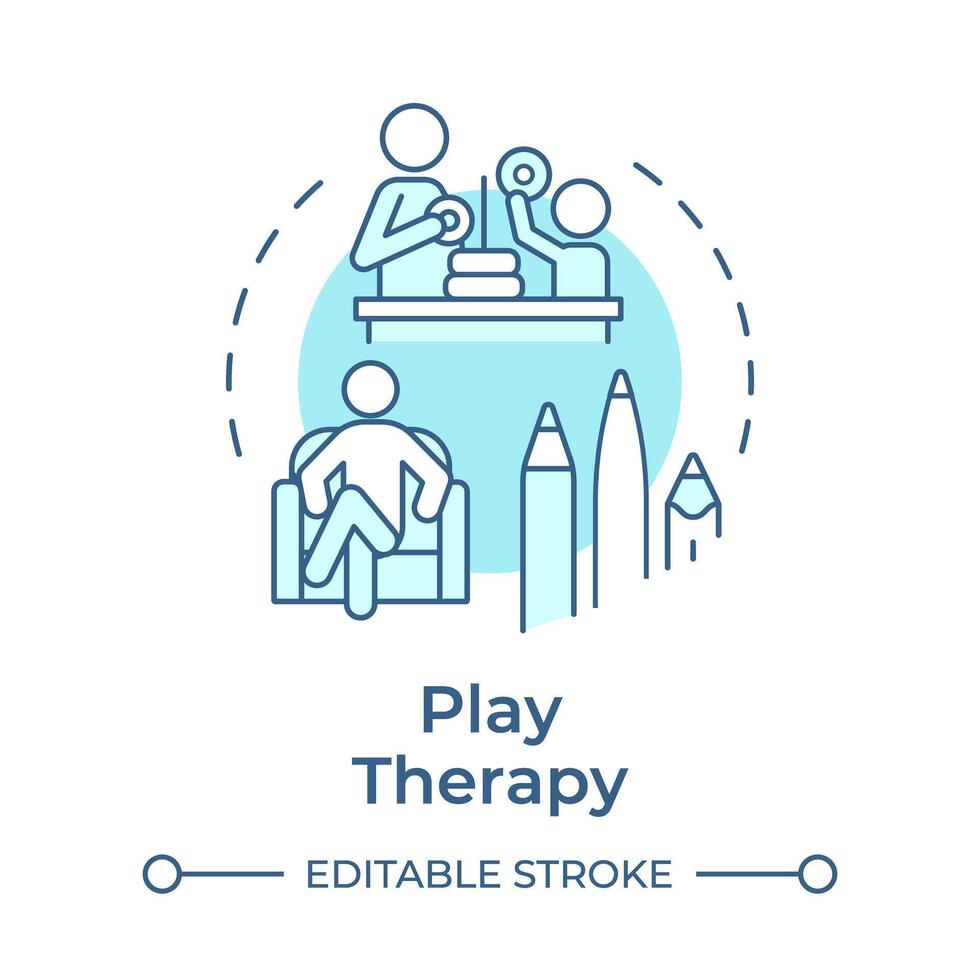 Play Therapy

EDITABLE STROKE