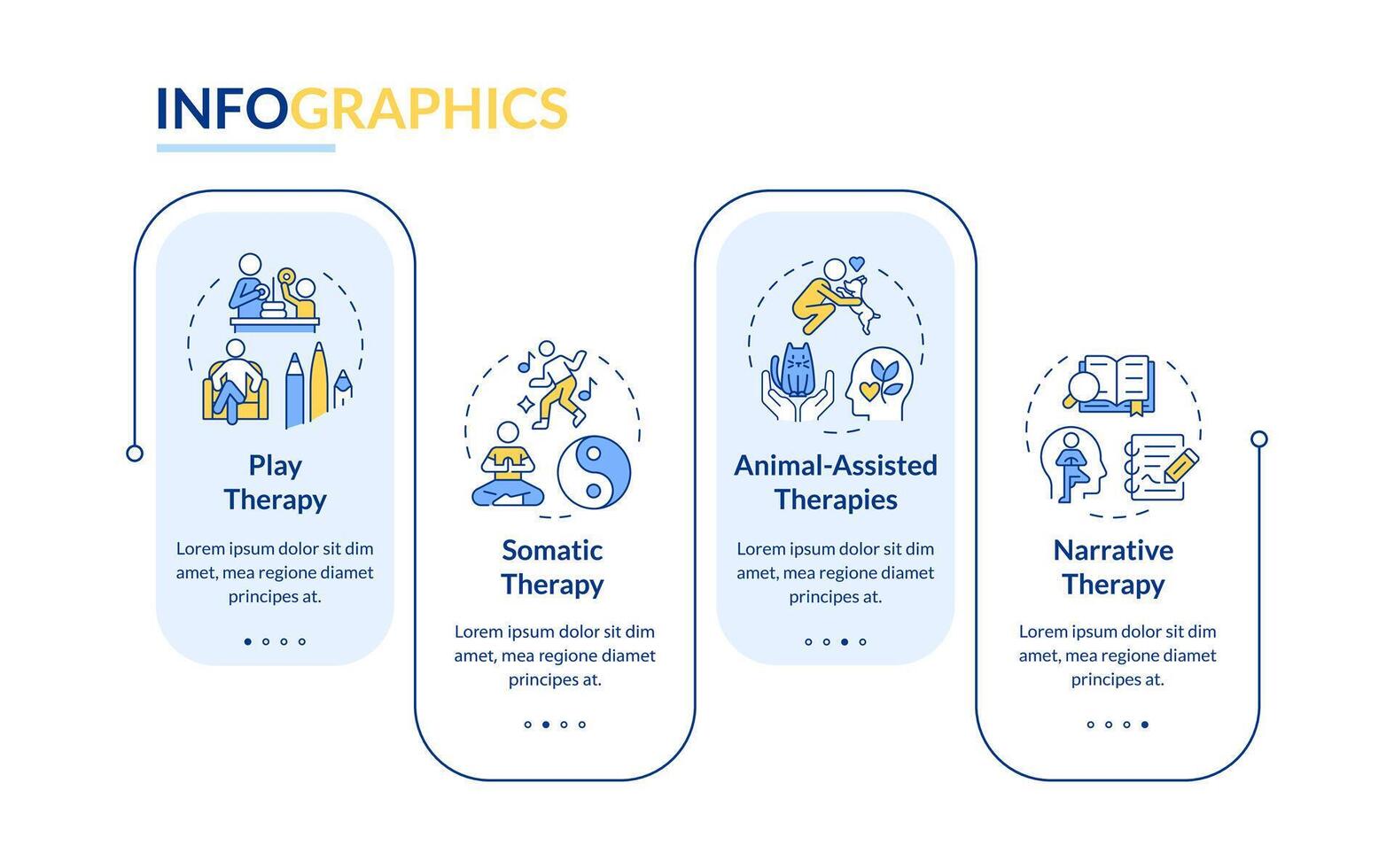 INFOGRAPHICS

Play Therapy

Lorem ipsum dolor sit dim amet, mea regione diamet principes at.

Somatic Therapy

Lorem ipsum dolor sit dim amet, mea regione diamet principes at.

Animal-Assisted Therapies

Lorem ipsum dolor sit dim amet, mea regione diamet principes at.

Narrative Therapy

Lorem ipsum dolor sit dim amet, mea regione diamet principes at.