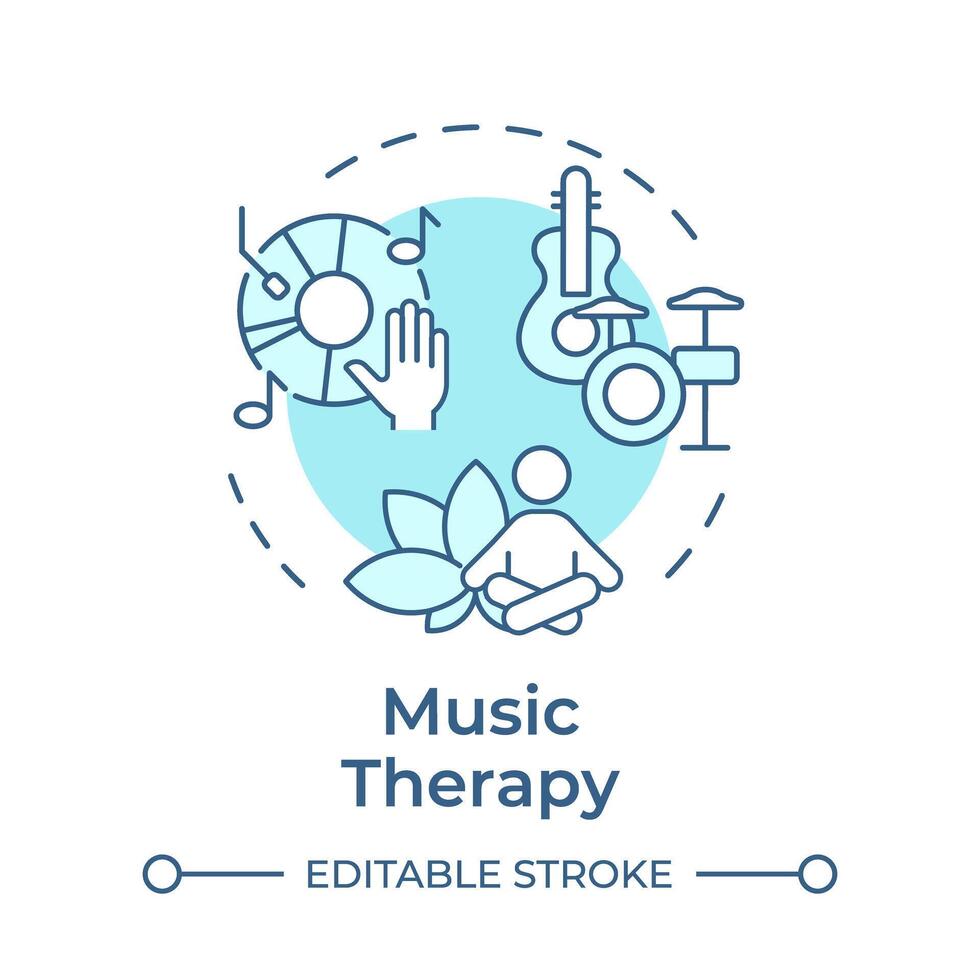 Music Therapy

EDITABLE STROKE