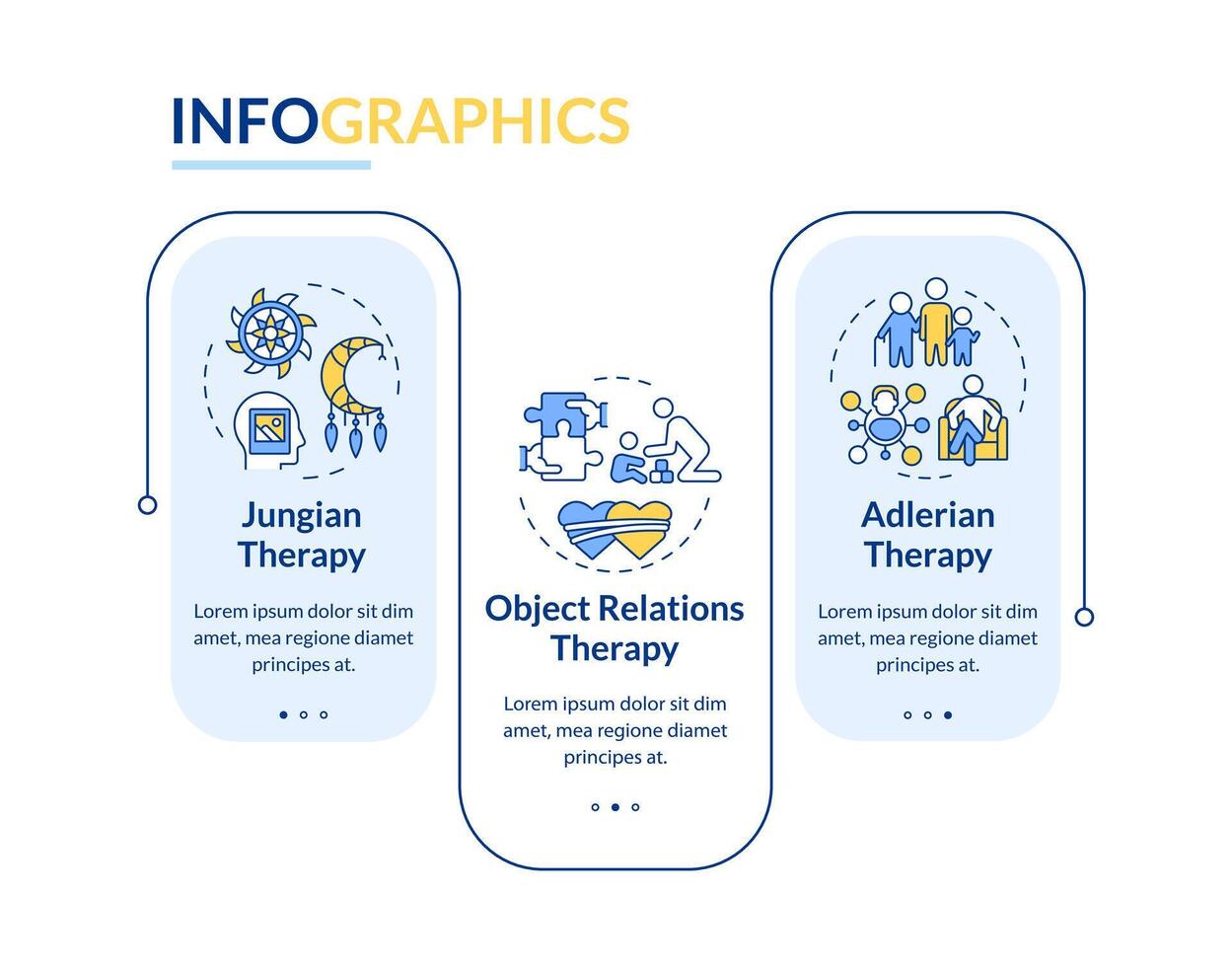 INFOGRAPHICS

Jungian Therapy

Lorem ipsum dolor sit dim amet, mea regione diamet principes at.

Object Relations Therapy

Lorem ipsum dolor sit dim amet, mea regione diamet principes at.

Adlerian Therapy

Lorem ipsum dolor sit dim amet, mea regione diamet principes at.