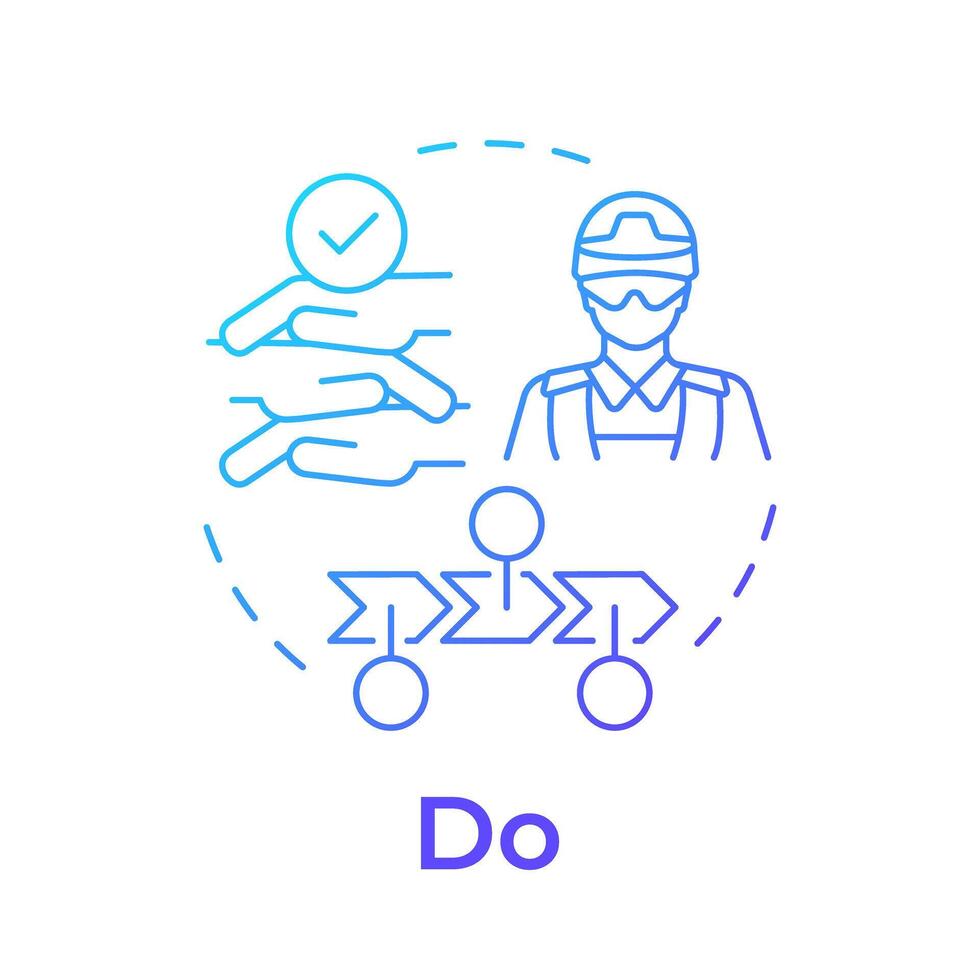 Do