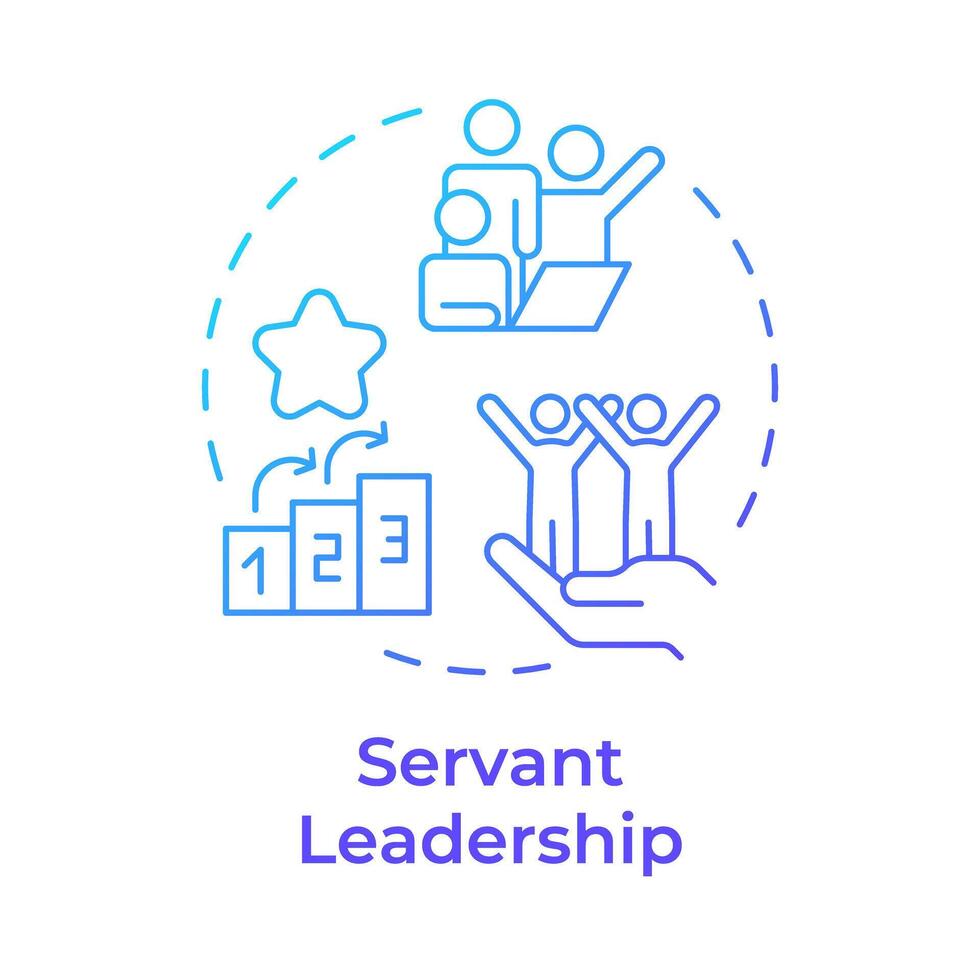 1 2 3

Servant Leadership