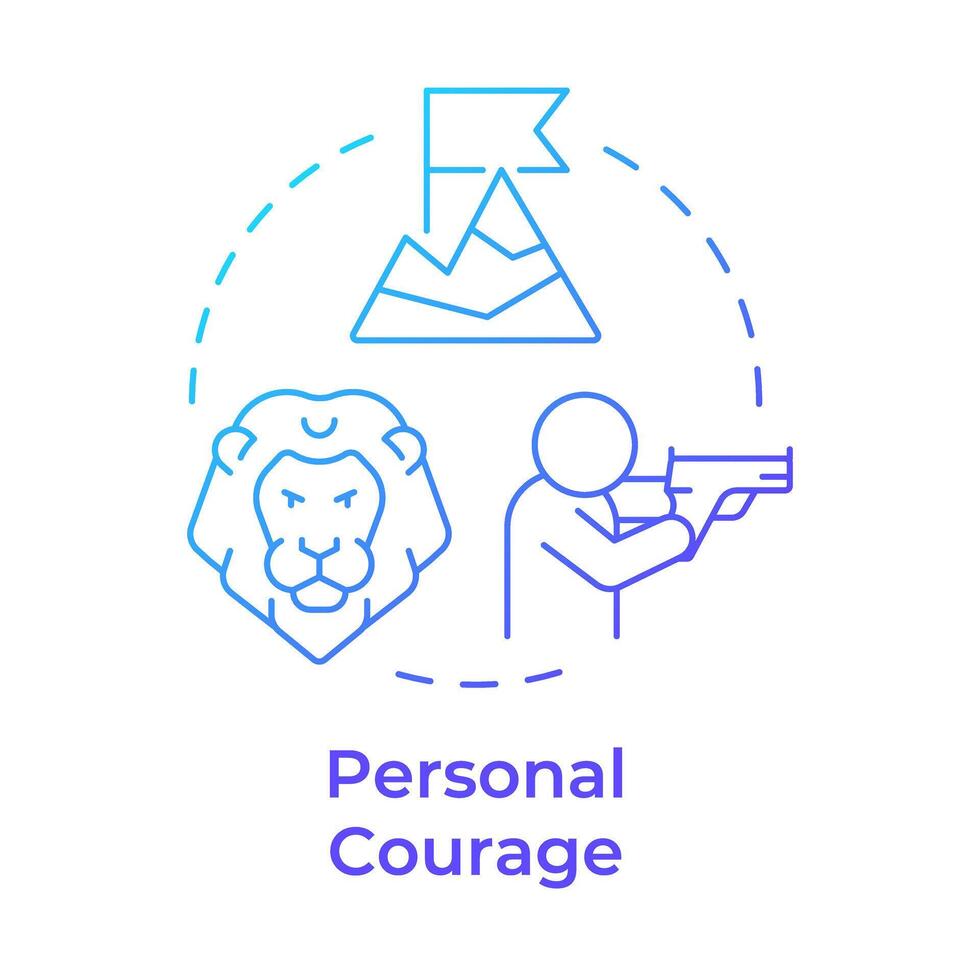 Personal
Courage