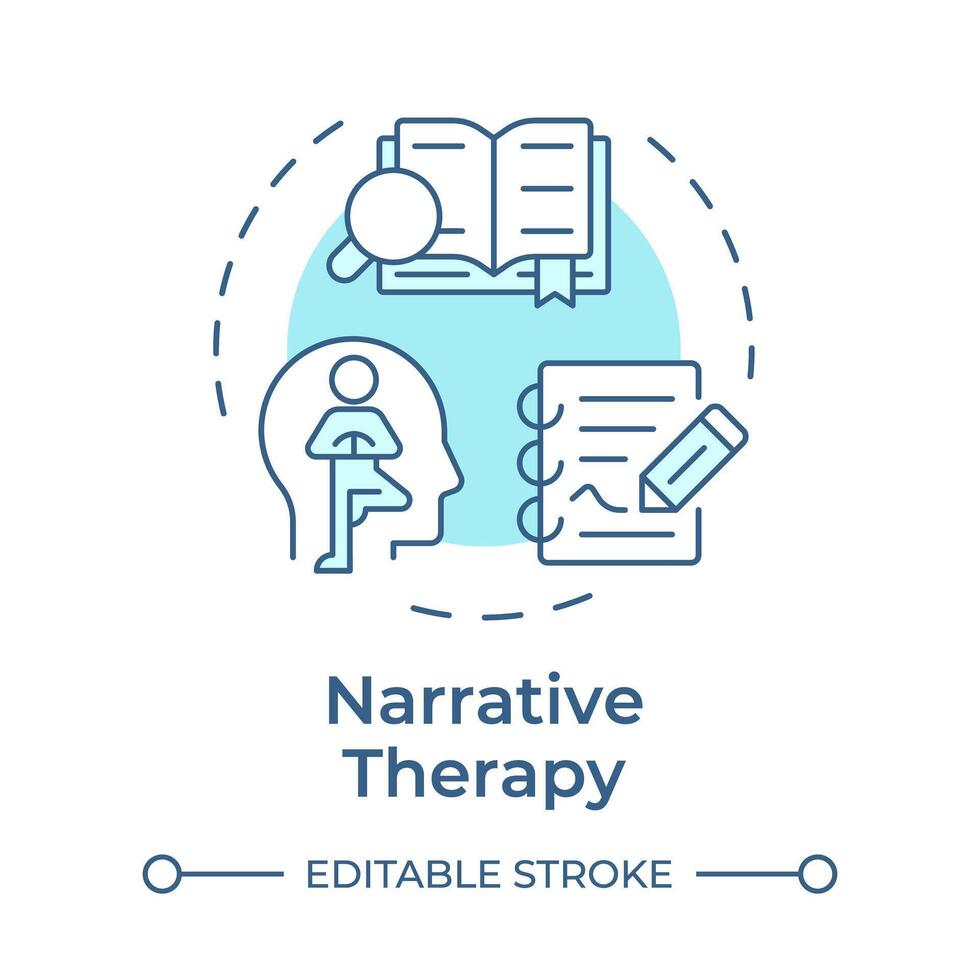 Narrative Therapy

EDITABLE STROKE