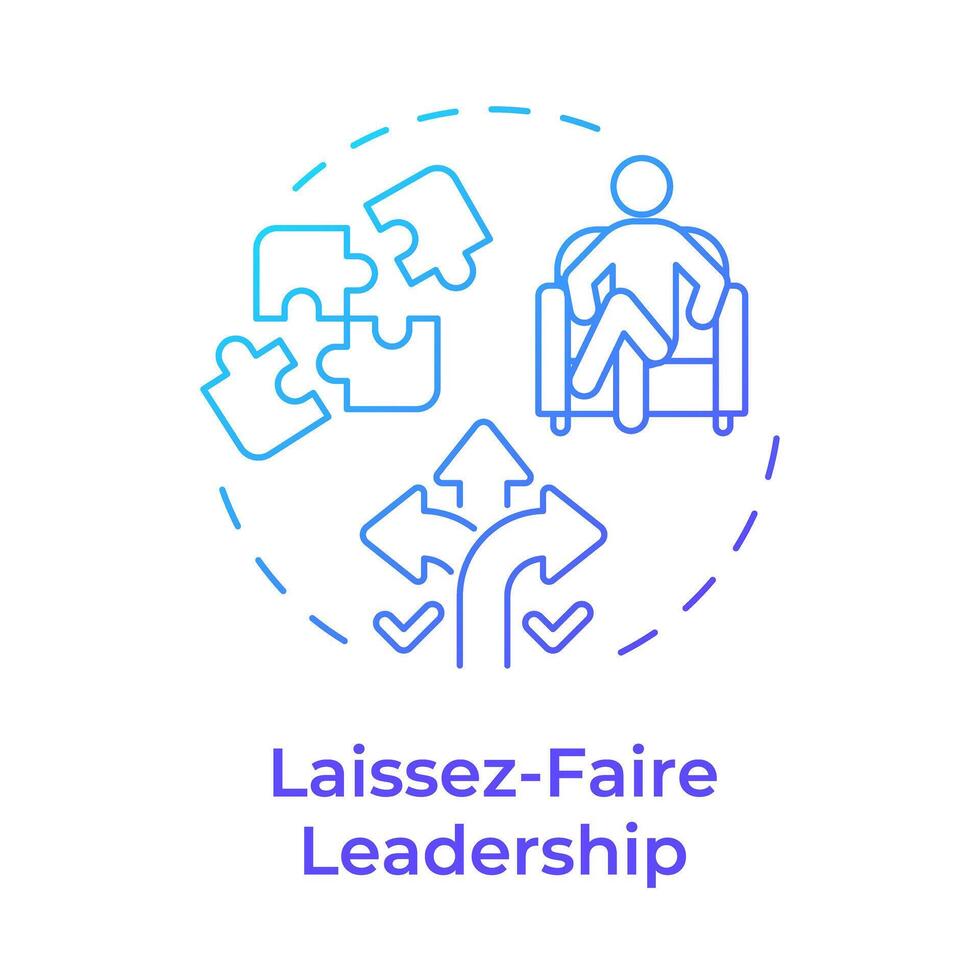 Laissez-Faire Leadership