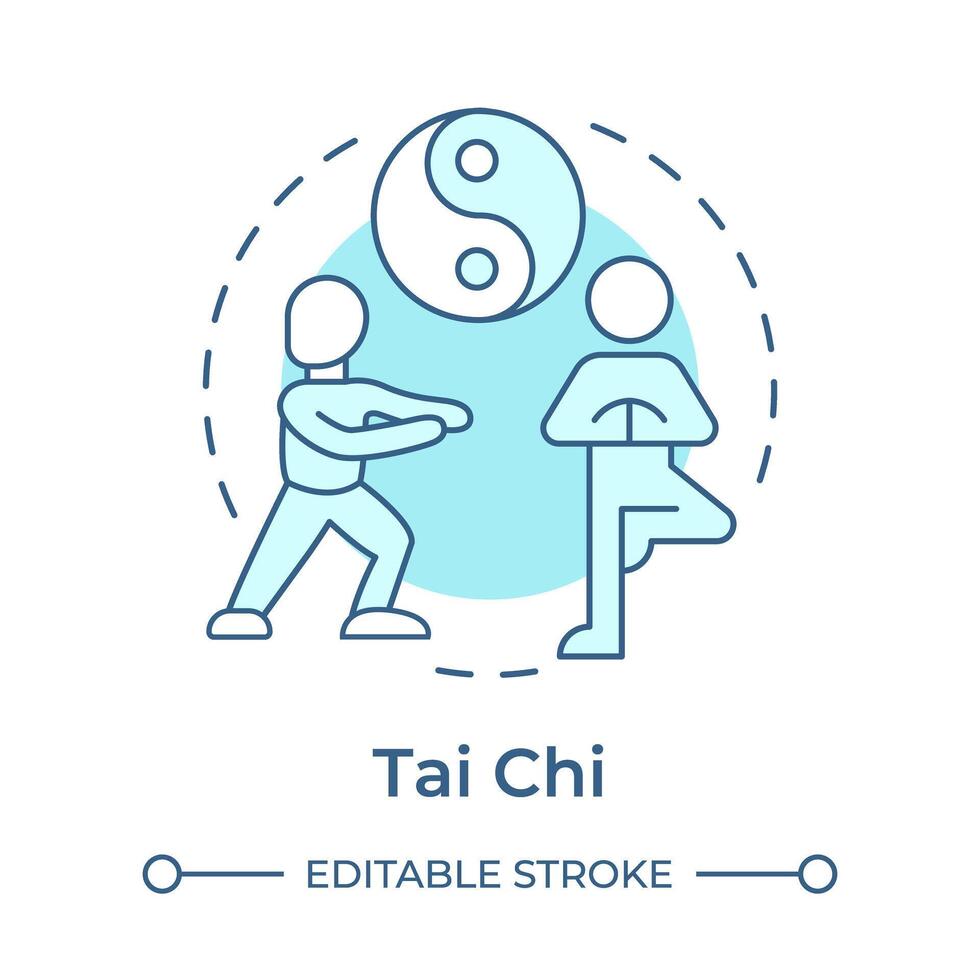 Tai Chi

EDITABLE STROKE