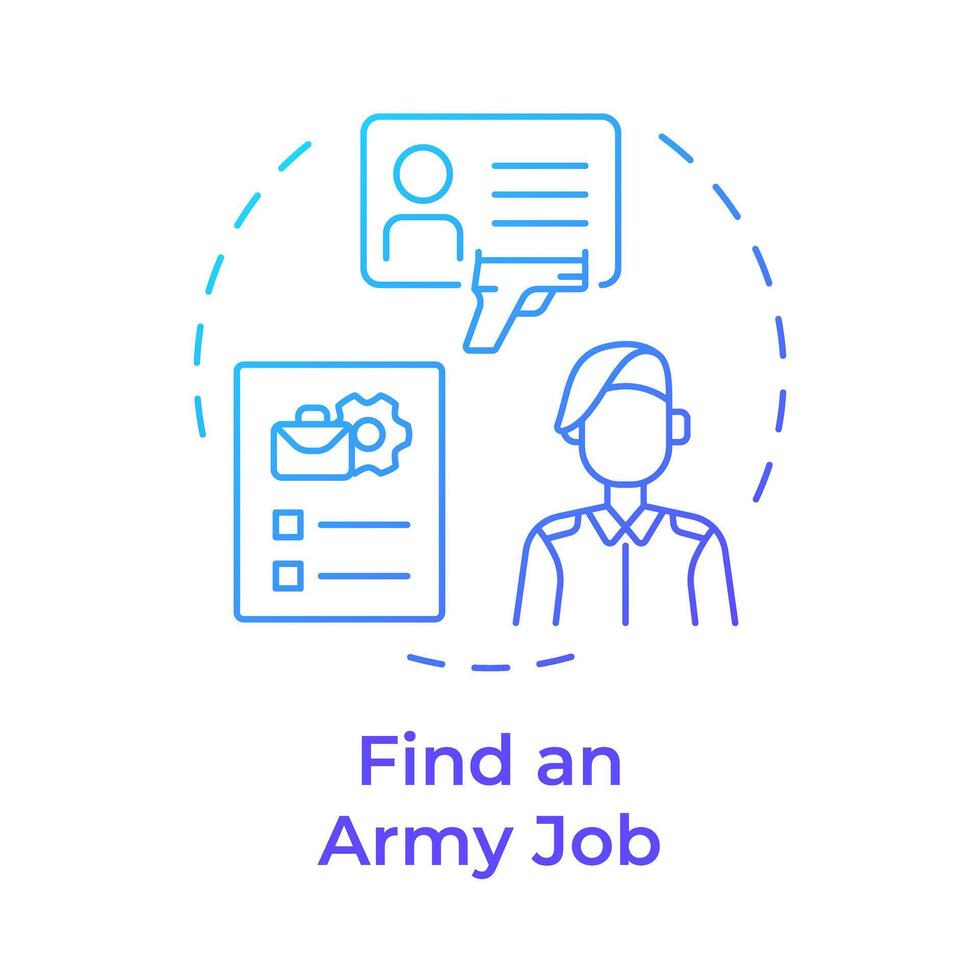 Find an
Army Job