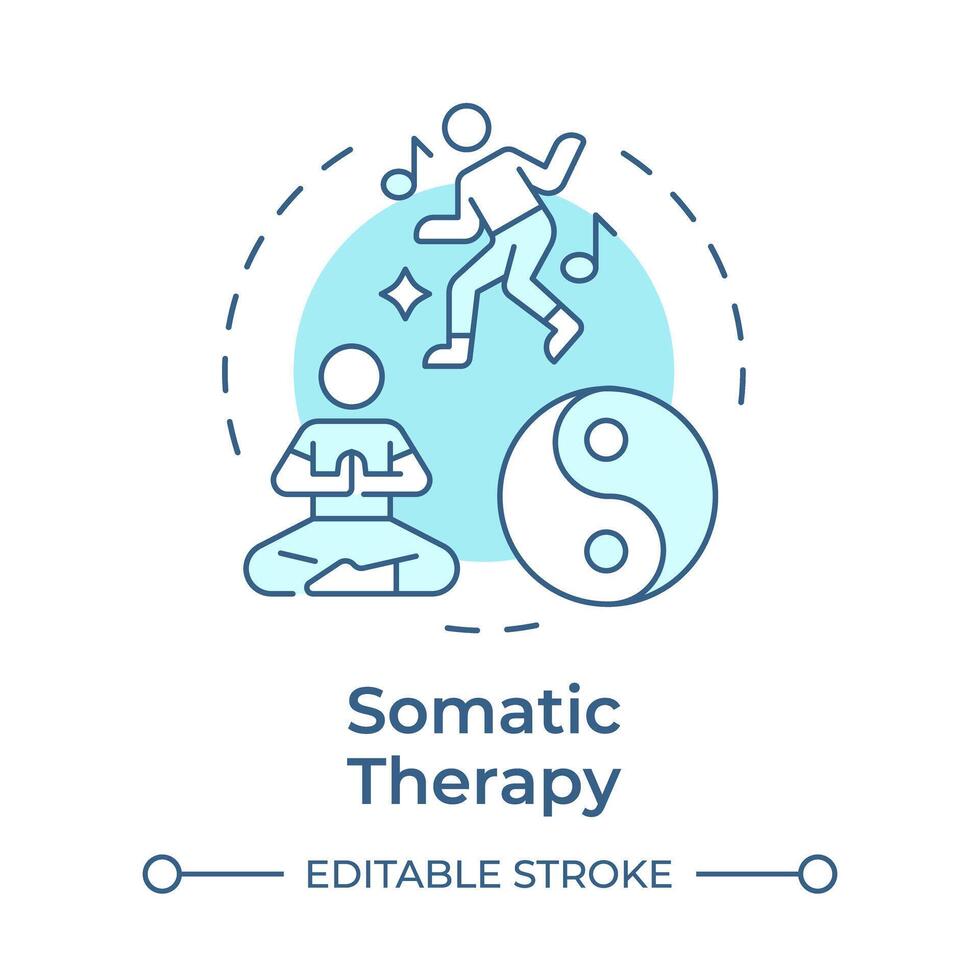 Somatic Therapy

EDITABLE STROKE